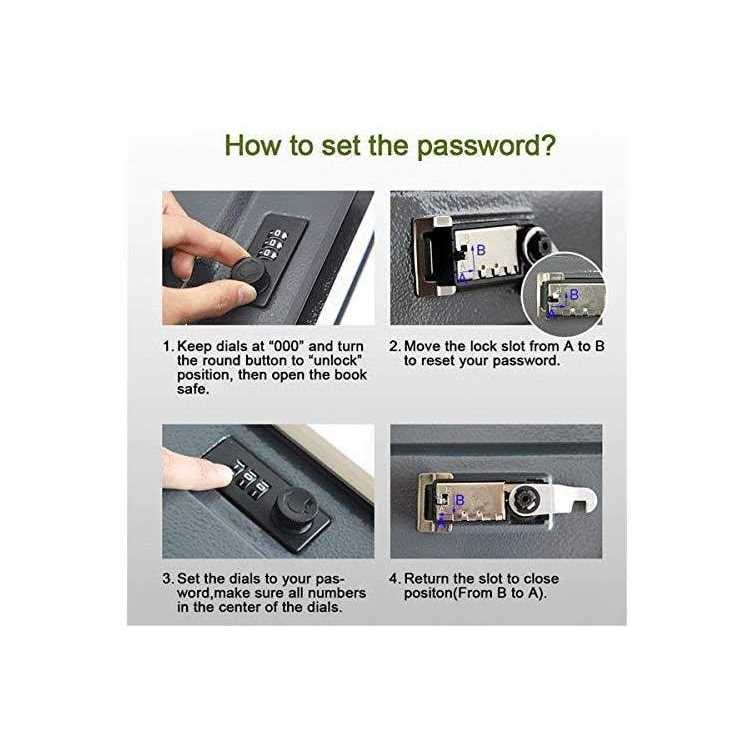 How to set the password?

B
A
B
A

1. Keep dials at "000" and turn the round button to "unlock" position, then open the book safe.

2. Move the lock slot from A to B to reset your password.

B
A

3. Set the dials to your password,make sure all numbers in the center of the dials.

4. Return the slot to close positon(From B to A).