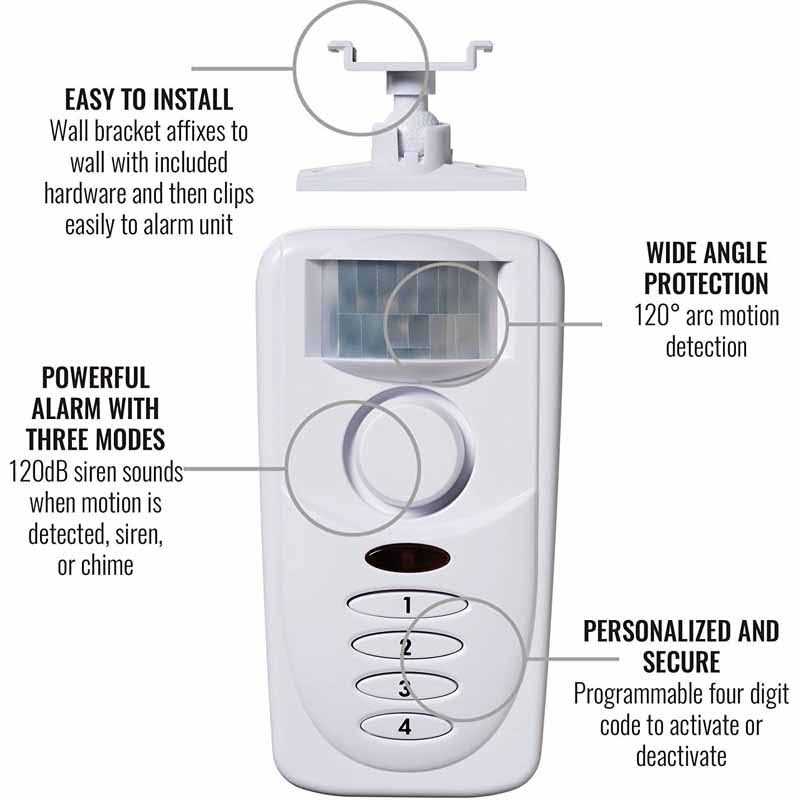 EASY TO INSTALL
Wall bracket affixes to wall with included hardware and then clips easily to alarm unit

WIDE ANGLE PROTECTION
120° arc motion detection

POWERFUL ALARM WITH THREE MODES
120dB siren sounds when motion is detected, siren, or chime

1
2
3
4

PERSONALIZED AND SECURE
Programmable four digit code to activate or deactivate