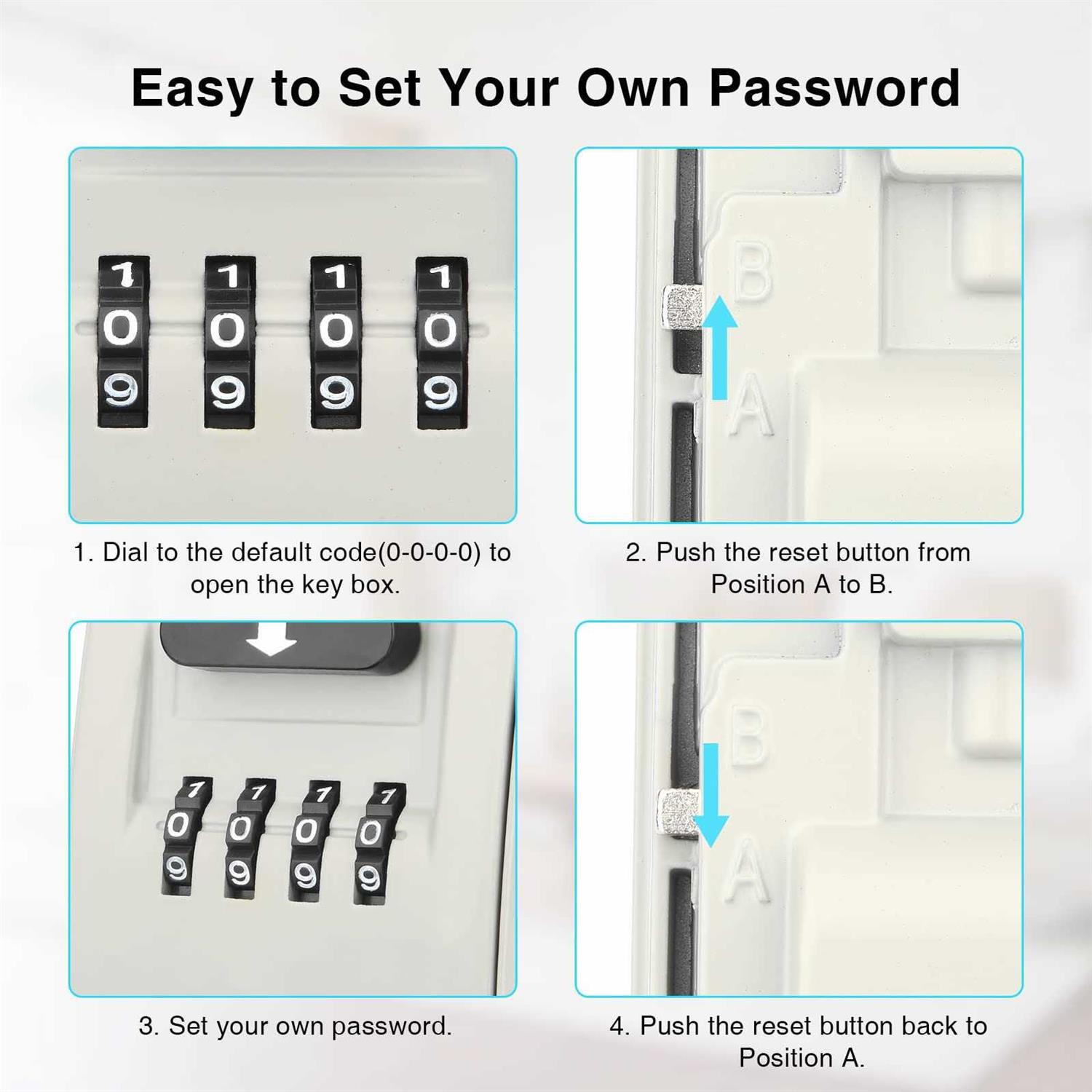 Easy to Set Your Own Password

1 1 1 1
0 0 0 0
9 9 9 9

1. Dial to the default code(0-0-0-0) to open the key box.

B
A

2. Push the reset button from Position A to B.

7 7 7 7
0 0 0 0
9 9 9 9

3. Set your own password.

B
A

4. Push the reset button back to Position A.