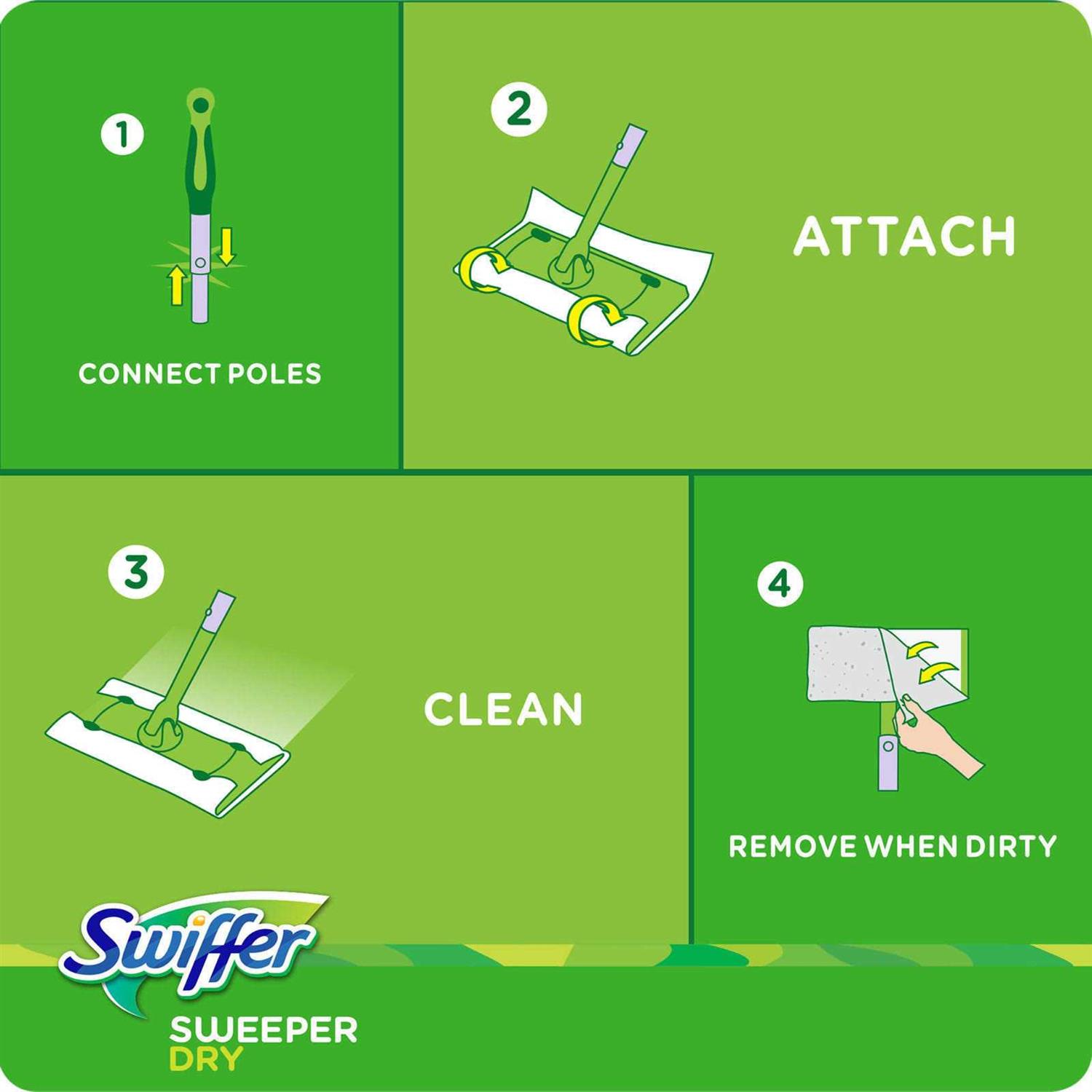 1

CONNECT POLES

2

ATTACH

3

CLEAN

4

REMOVE WHEN DIRTY

Swiffer

SWEEPER
DRY