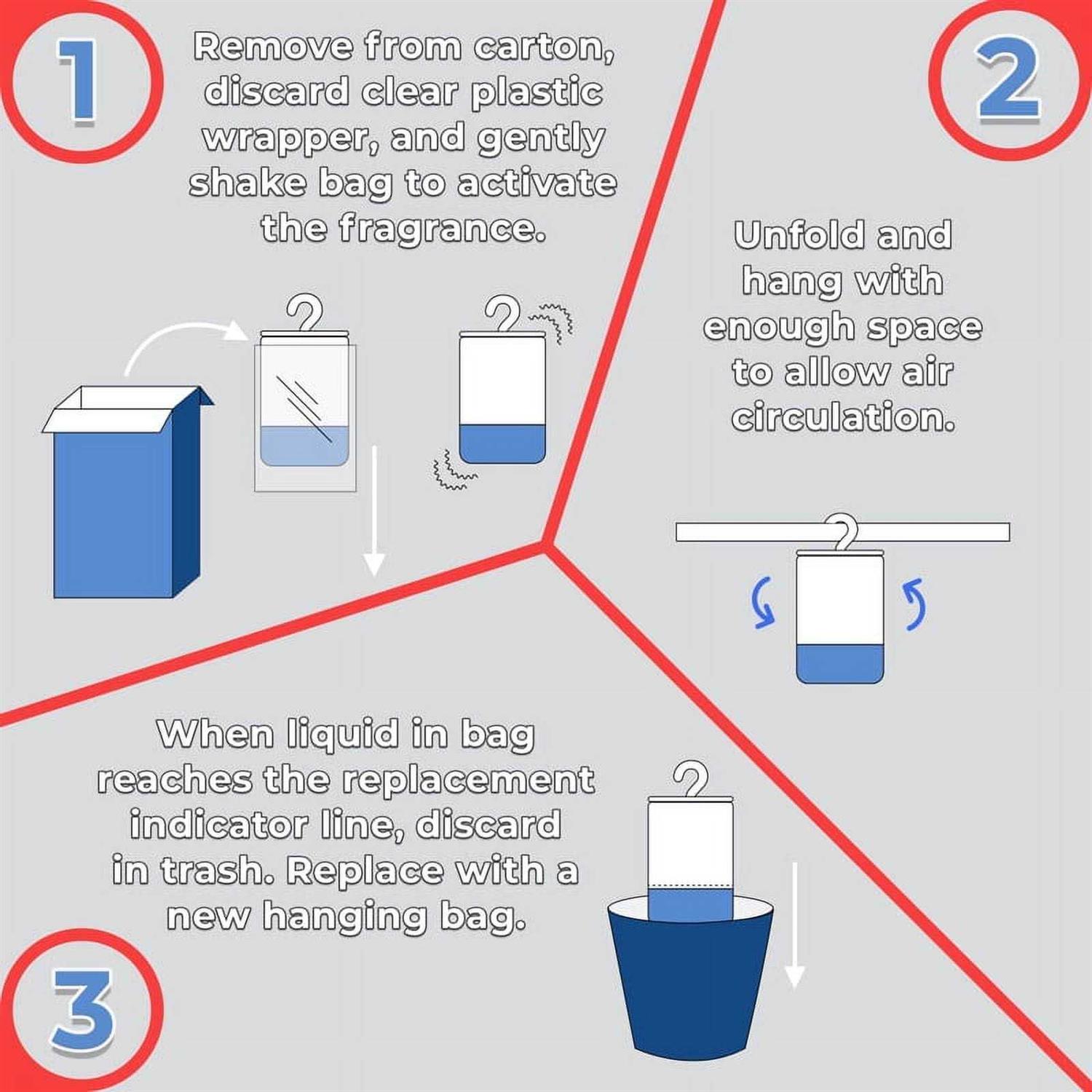 1

Remove from carton, discard clear plastic wrapper, and gently shake bag to activate the fragrance.

2

Unfold and hang with enough space to allow air circulation.

When liquid in bag reaches the replacement indicator line, discard in trash. Replace with a new hanging bag.

3