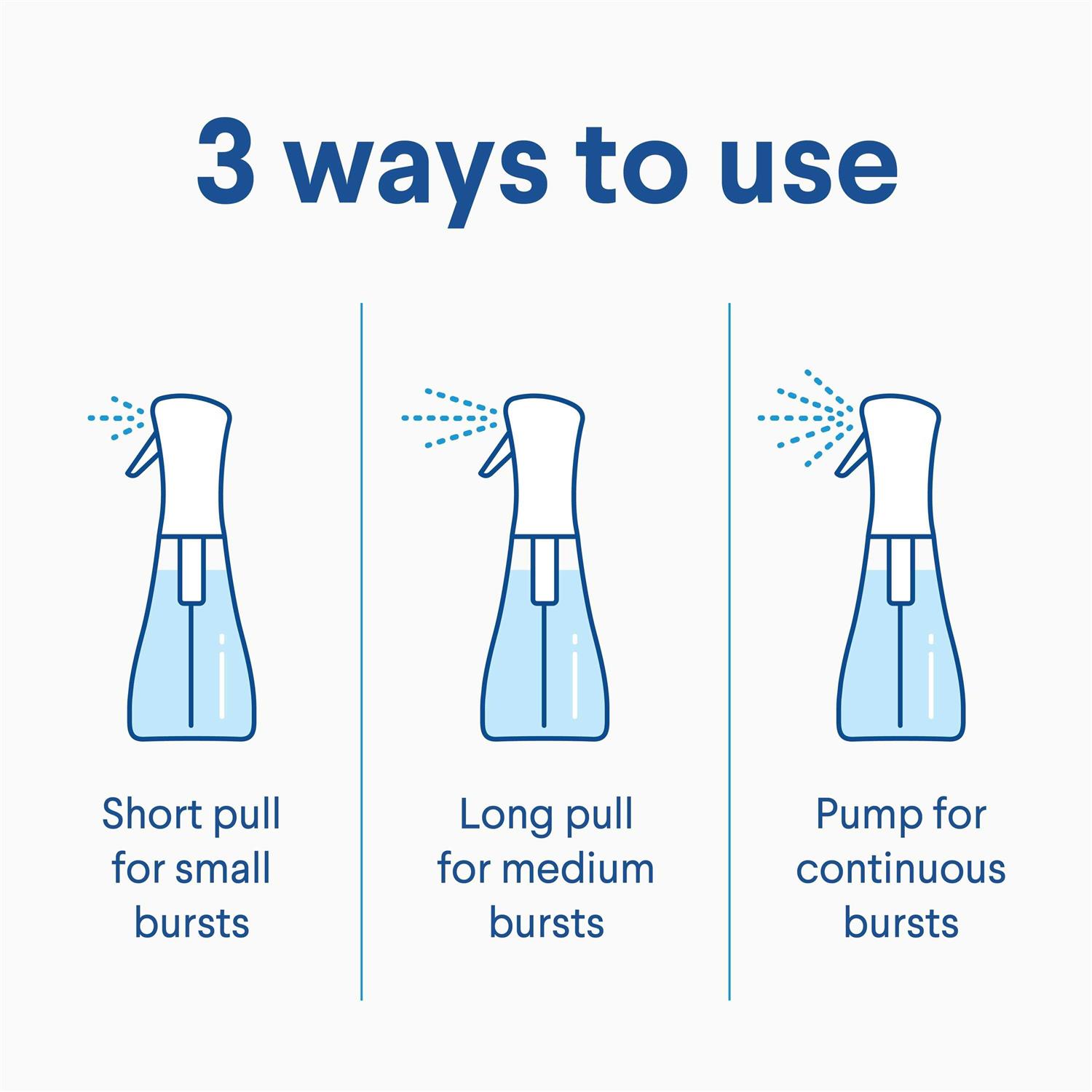 3 ways to use

Short pull for small bursts

Long pull for medium bursts

Pump for continuous bursts