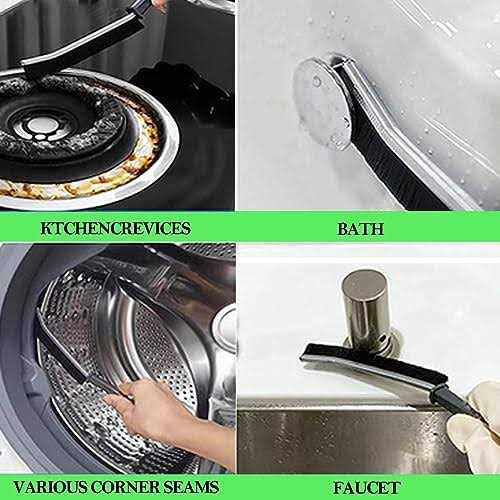 KTCHENCREVICES

BATH

VARIOUS CORNER SEAMS

FAUCET