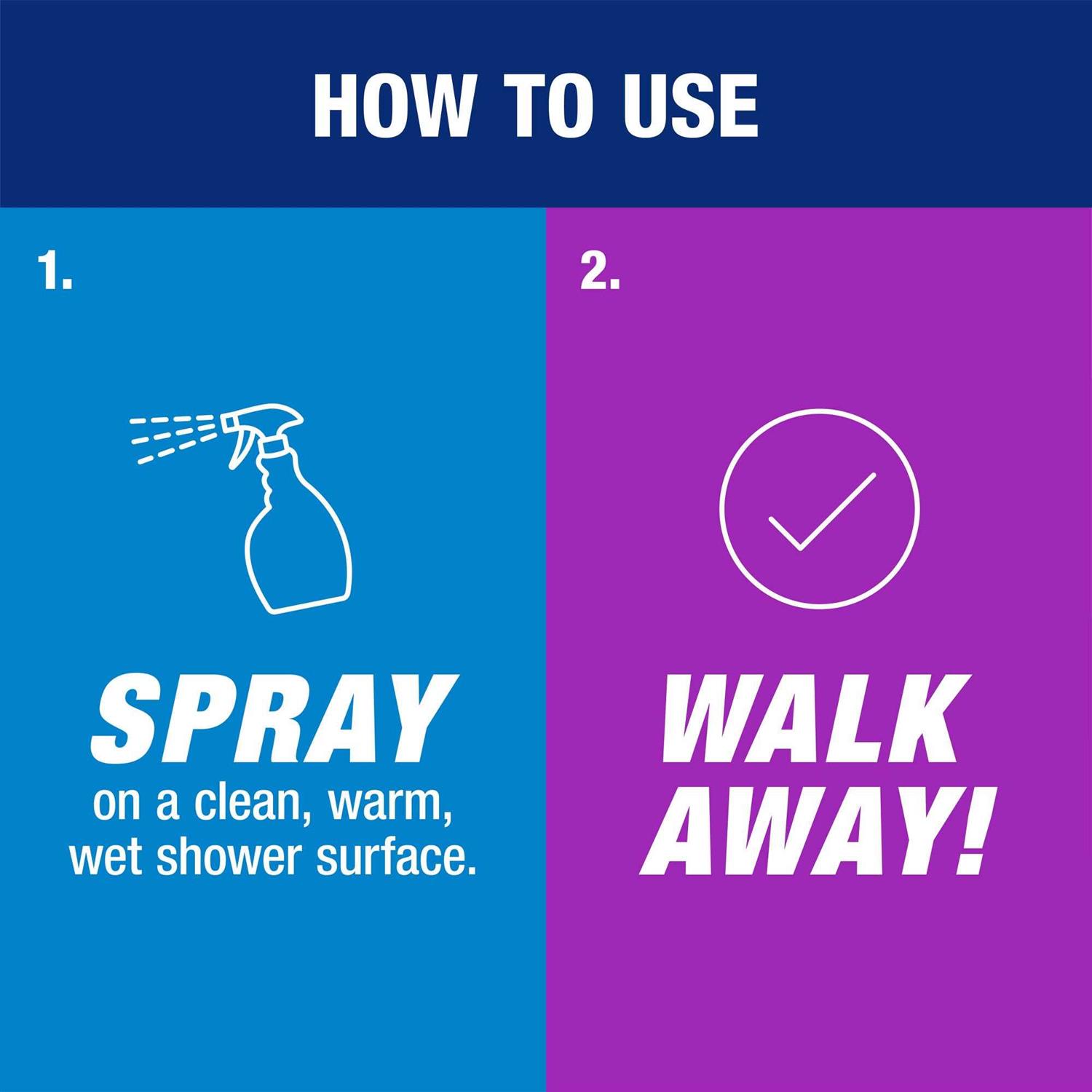 HOW TO USE

1.

SPRAY
on a clean, warm, wet shower surface.

2.

WALK AWAY!