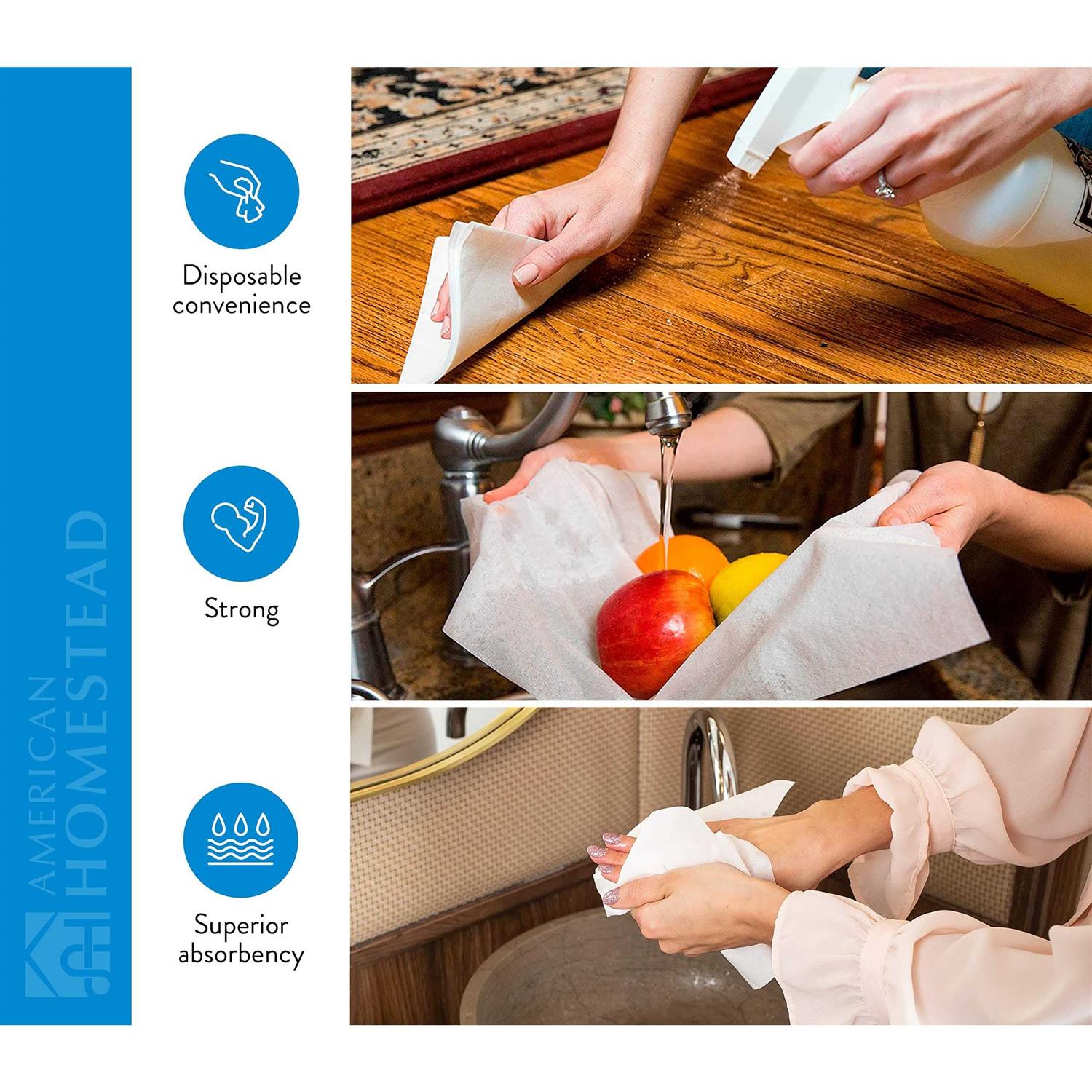 AMERICAN
HOMESTEAD

Disposable convenience

Strong

Superior absorbency