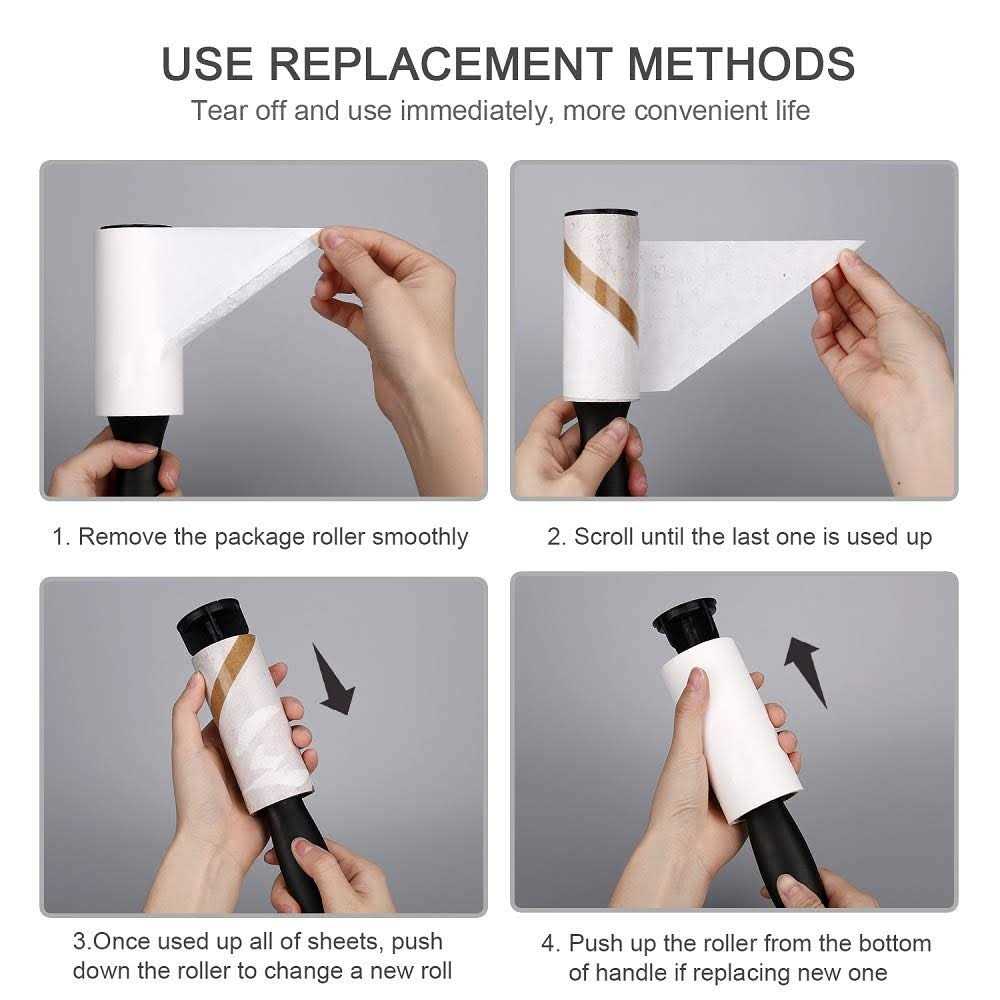 USE REPLACEMENT METHODS
Tear off and use immediately, more convenient life

1. Remove the package roller smoothly

2. Scroll until the last one is used up

3.Once used up all of sheets, push down the roller to change a new roll

4. Push up the roller from the bottom of handle if replacing new one