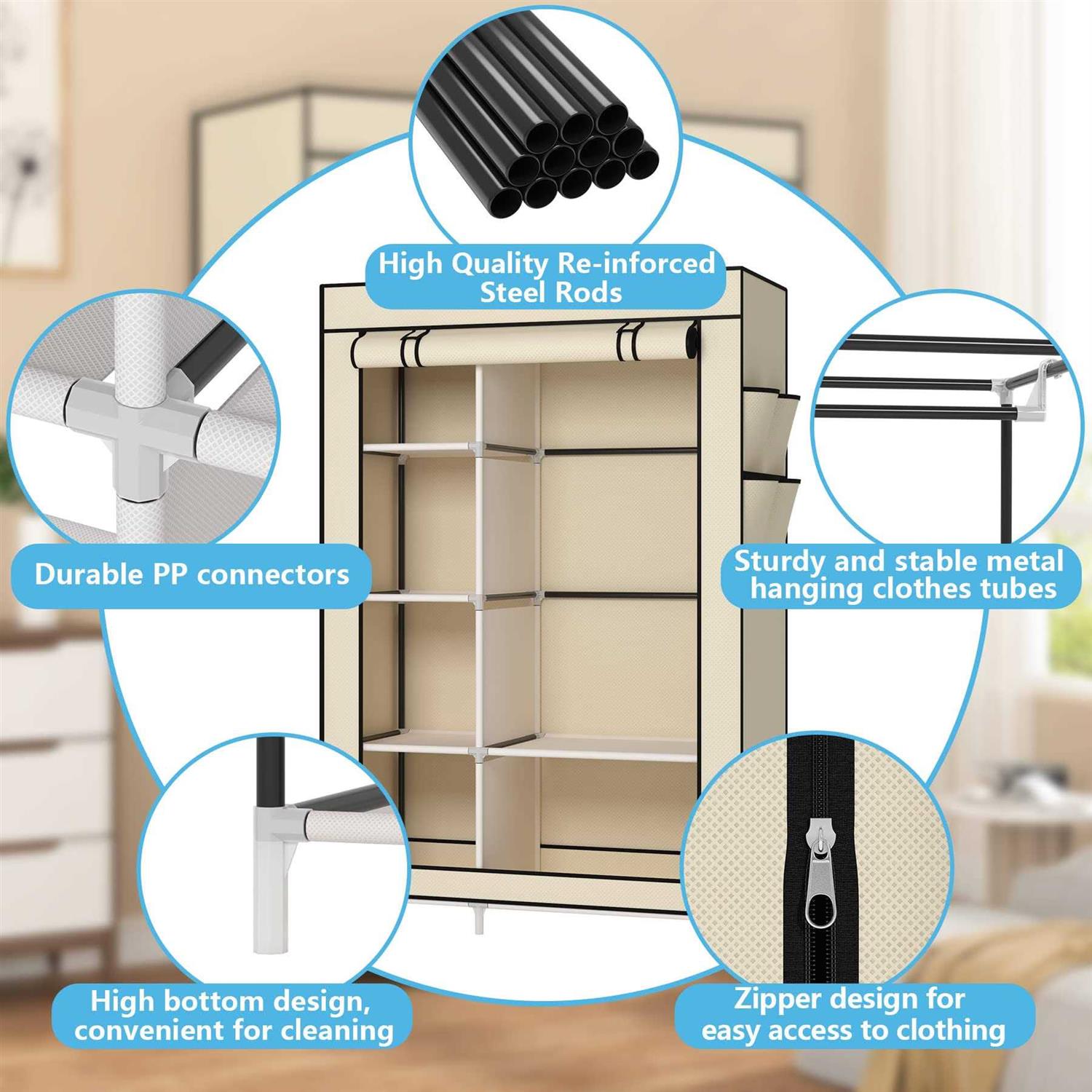 High Quality Re-inforced Steel Rods

Durable PP connectors

Sturdy and stable metal hanging clothes tubes

High bottom design, convenient for cleaning

Zipper design for easy access to clothing