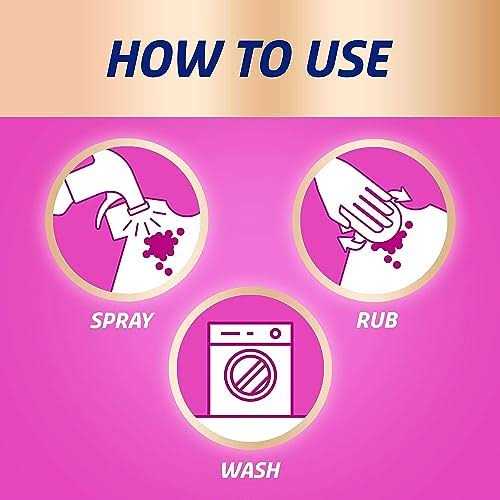 HOW TO USE

SPRAY

RUB

WASH