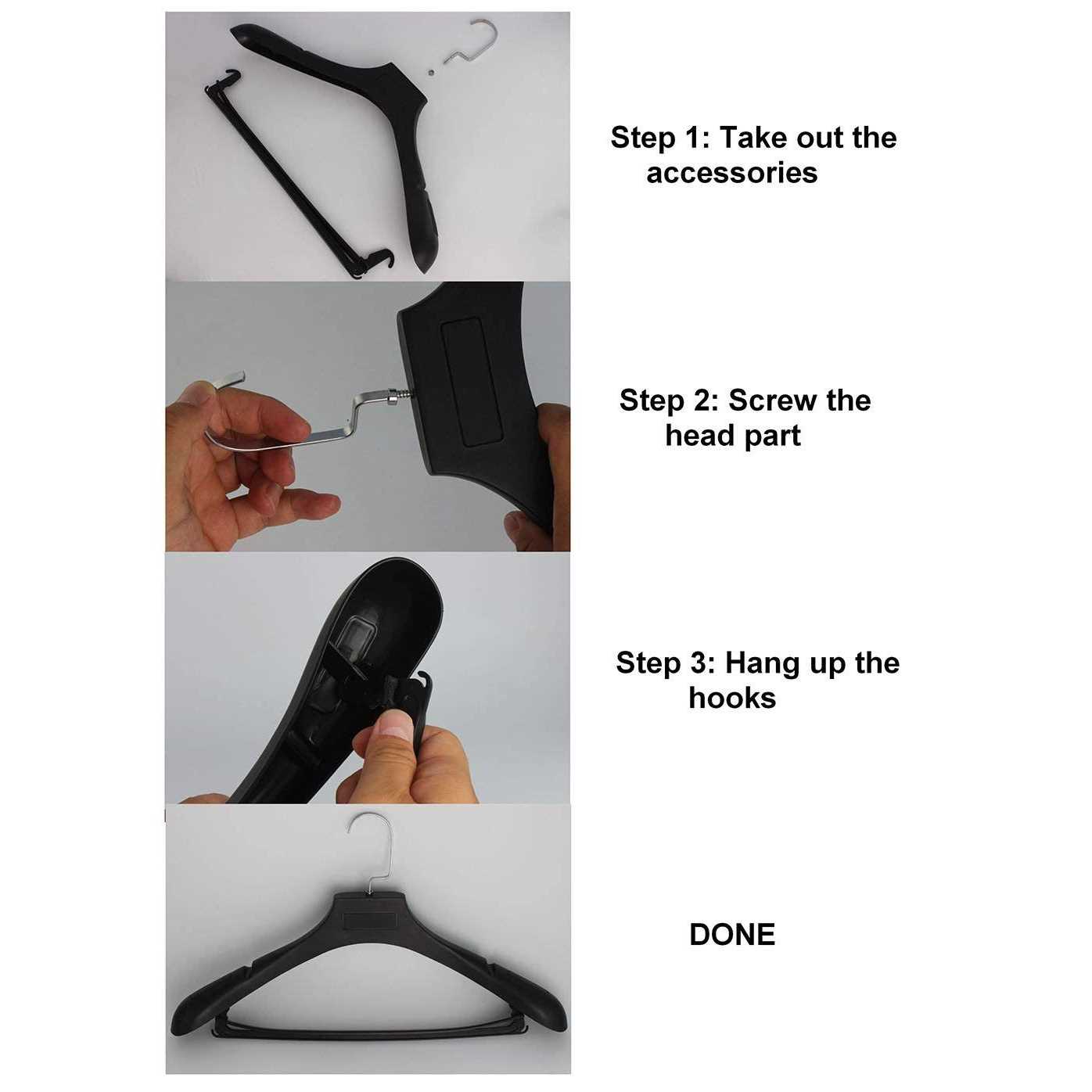 Step 1: Take out the accessories

Step 2: Screw the head part

Step 3: Hang up the hooks

DONE