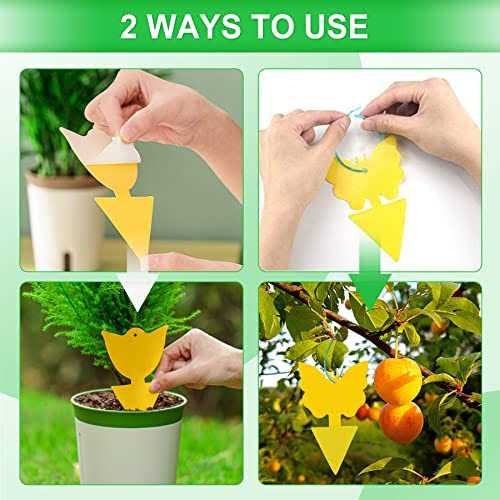 2 WAYS TO USE