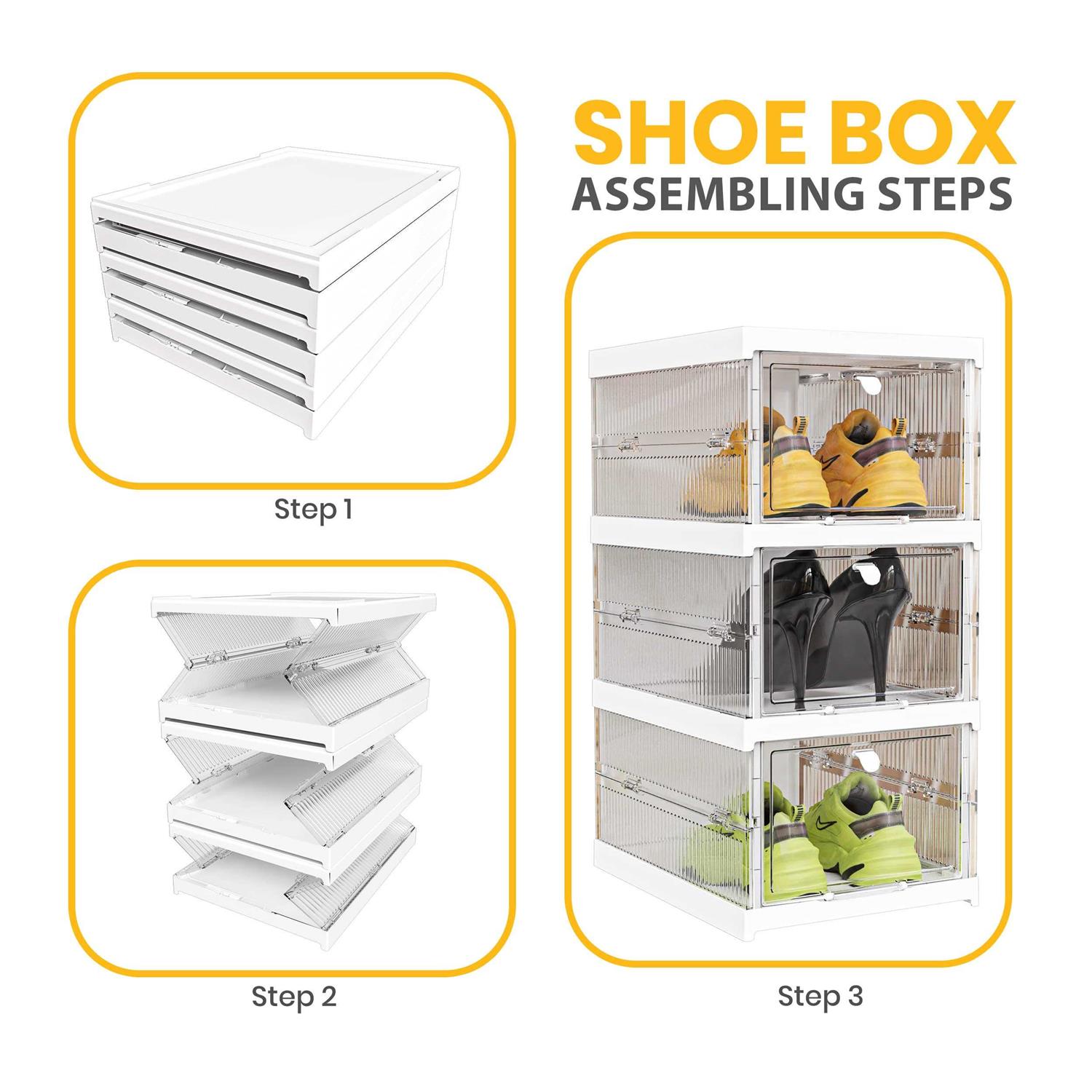 SHOE BOX
ASSEMBLING STEPS

Step 1

Step 2

Step 3