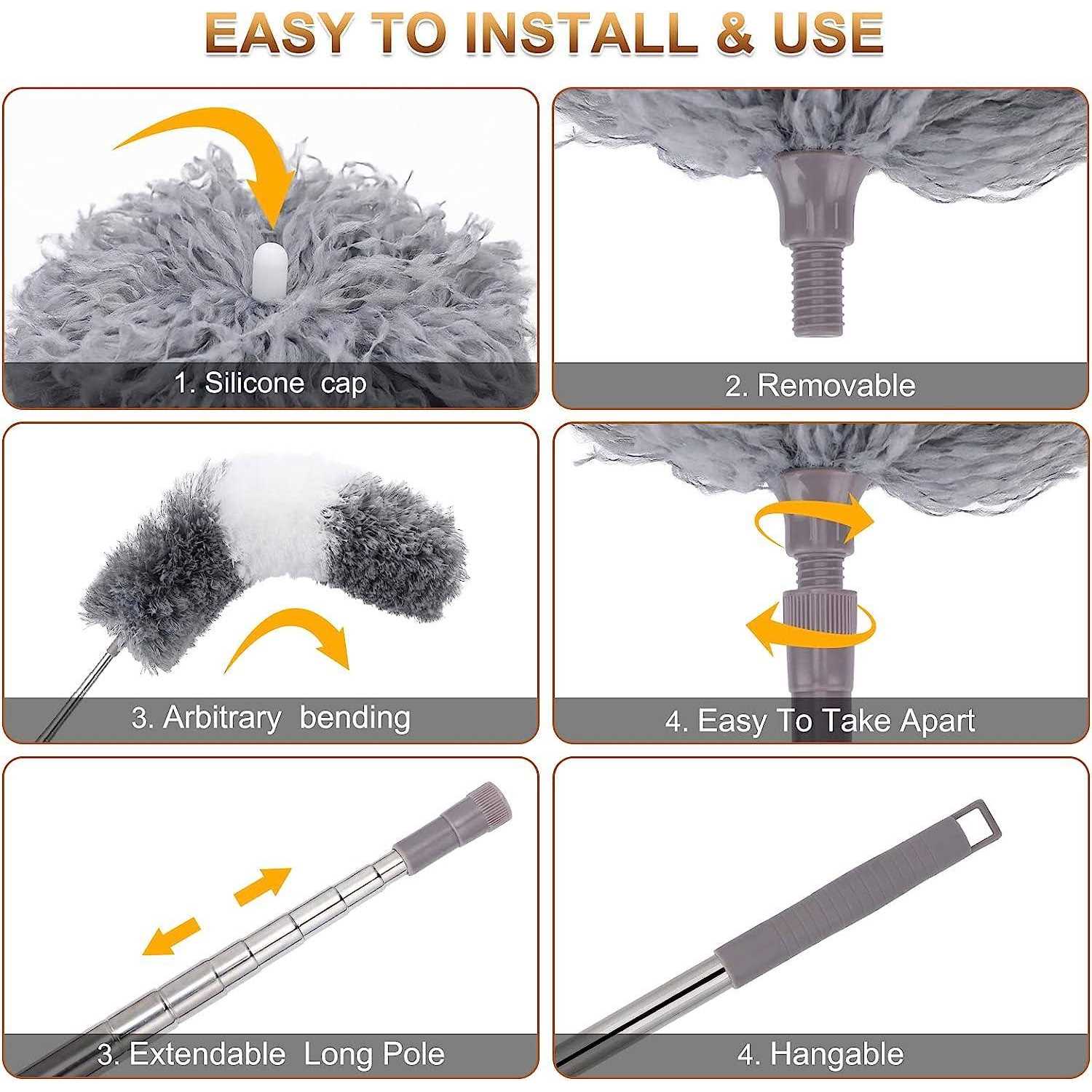 EASY TO INSTALL & USE

1. Silicone cap

2. Removable

3. Arbitrary bending

4. Easy To Take Apart

3. Extendable Long Pole

4. Hangable