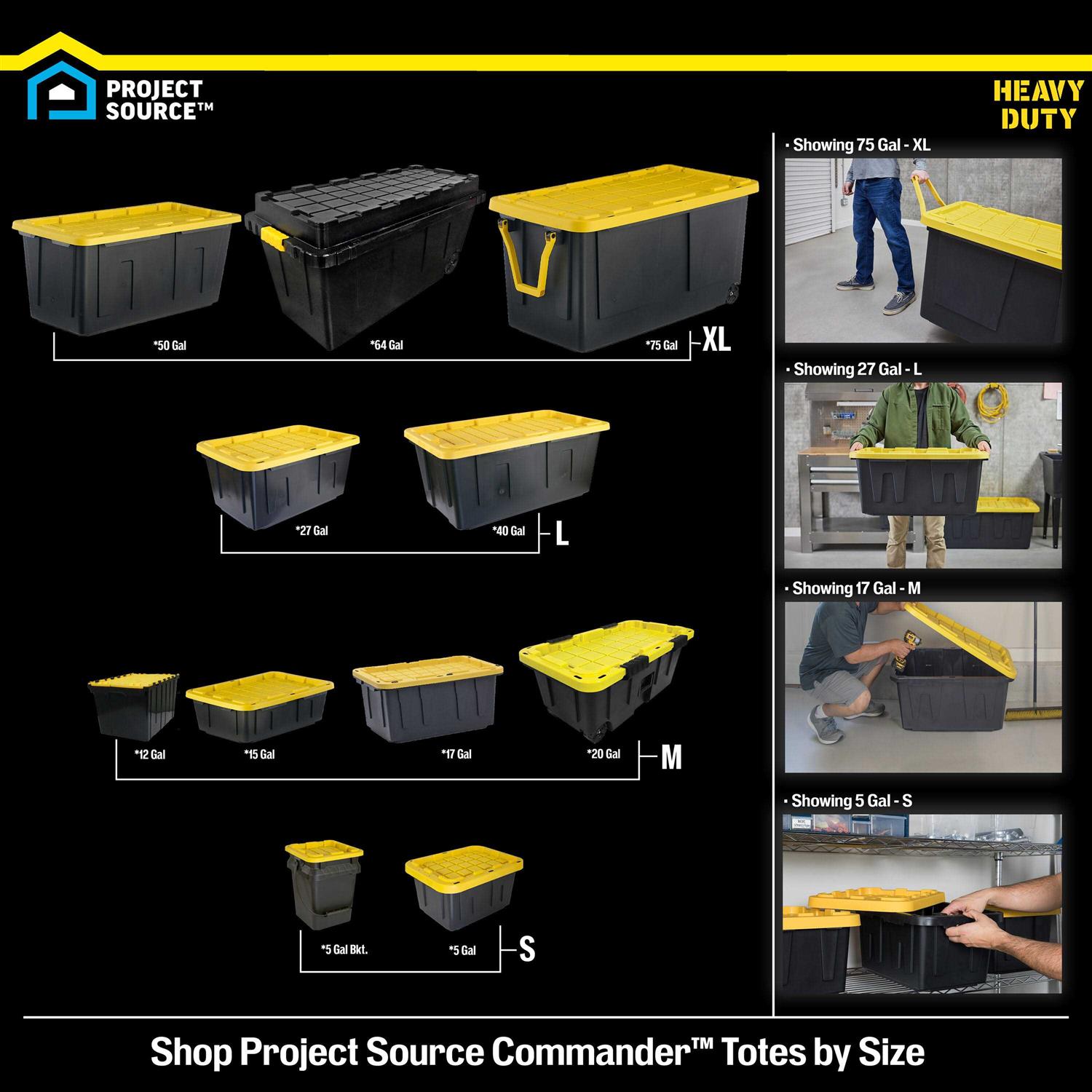 PROJECT SOURCE™

HEAVY DUTY

*50 Gal
*64 Gal
*75 Gal
XL

*27 Gal
*40 Gal
L

*12 Gal
*15 Gal
*17 Gal
*20 Gal
M

*5 Gal Bkt.
*5 Gal
S

· Showing 75 Gal - XL

· Showing 27 Gal - L

· Showing 17 Gal - M

· Showing 5 Gal - S

Shop Project Source Commander™ Totes by Size