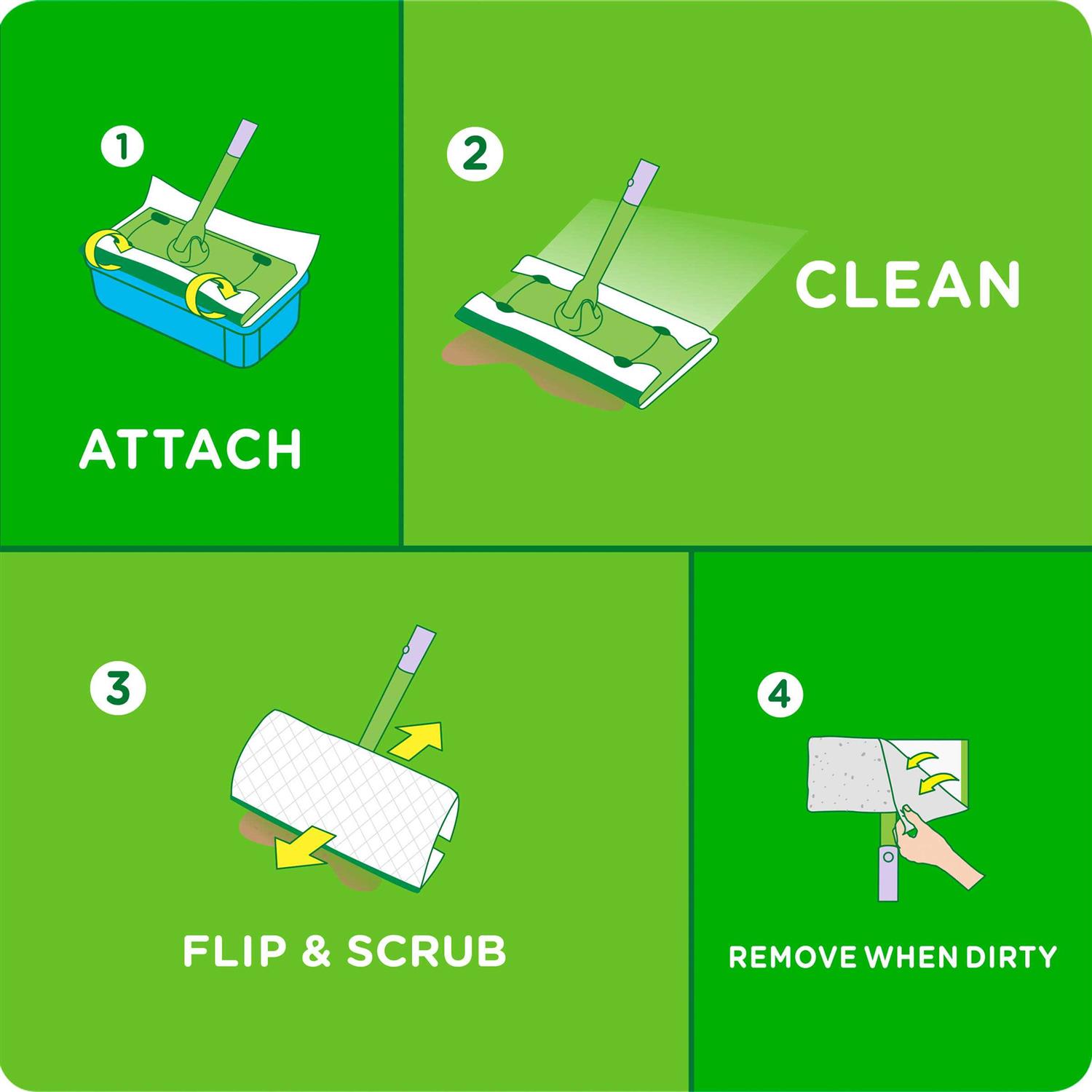 1

ATTACH

2

CLEAN

3

FLIP & SCRUB

4

REMOVE WHEN DIRTY