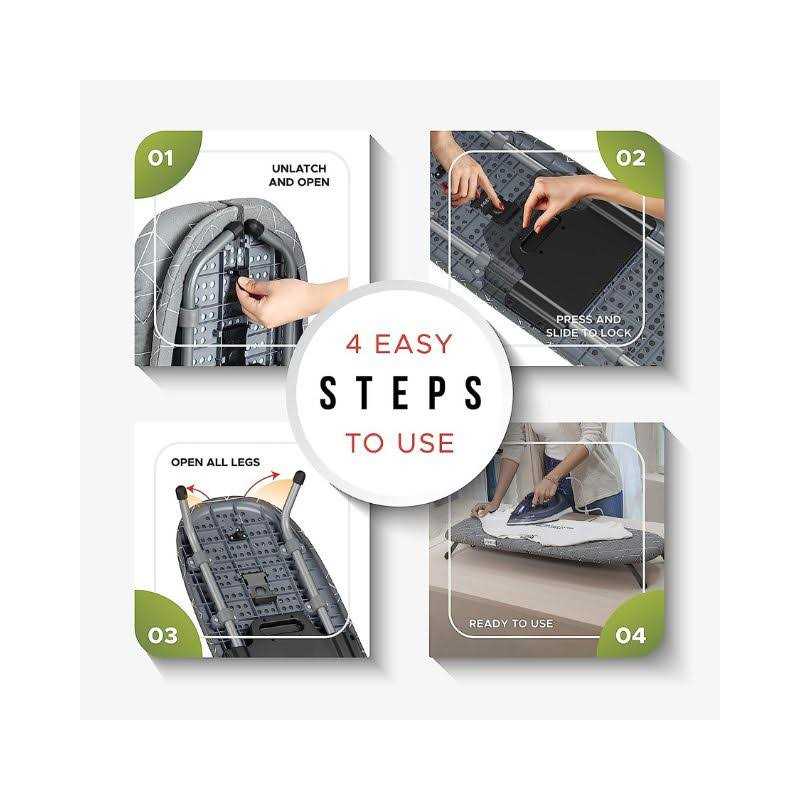 01
UNLATCH AND OPEN

02
PRESS AND SLIDE TO LOCK

4 EASY
STEPS
TO USE

OPEN ALL LEGS

03

READY TO USE

04