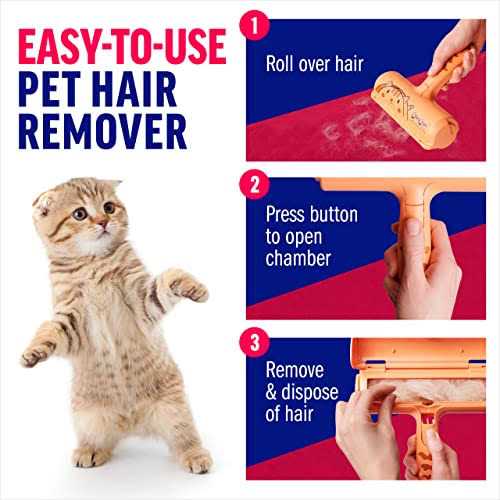 EASY-TO-USE
PET HAIR
REMOVER

1
Roll over hair

2
Press button to open chamber

3
Remove & dispose of hair