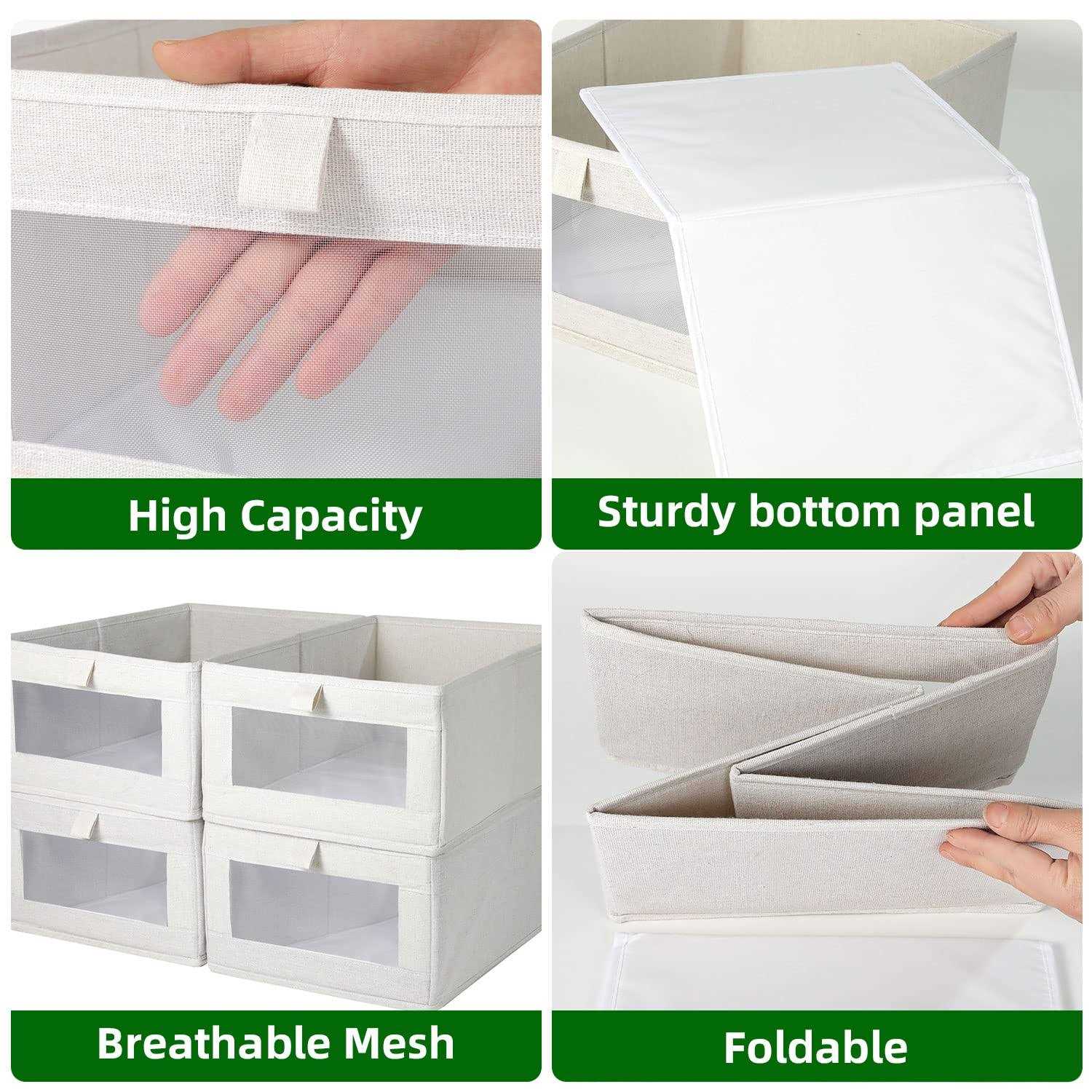 High Capacity

Sturdy bottom panel

Breathable Mesh

Foldable