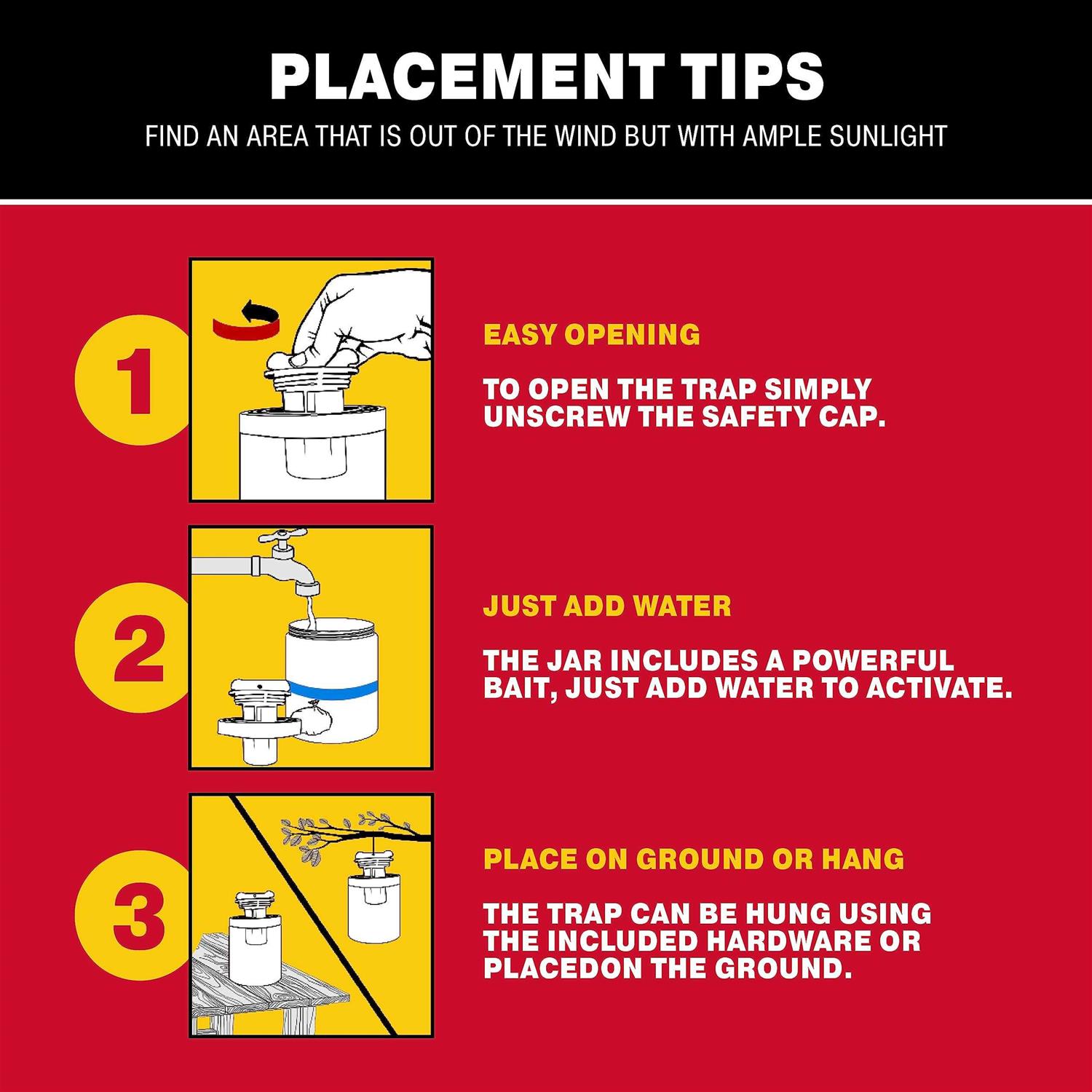 PLACEMENT TIPS

FIND AN AREA THAT IS OUT OF THE WIND BUT WITH AMPLE SUNLIGHT

1

EASY OPENING

TO OPEN THE TRAP SIMPLY UNSCREW THE SAFETY CAP.

2

JUST ADD WATER

THE JAR INCLUDES A POWERFUL BAIT, JUST ADD WATER TO ACTIVATE.

3

PLACE ON GROUND OR HANG

THE TRAP CAN BE HUNG USING THE INCLUDED HARDWARE OR PLACEDON THE GROUND.