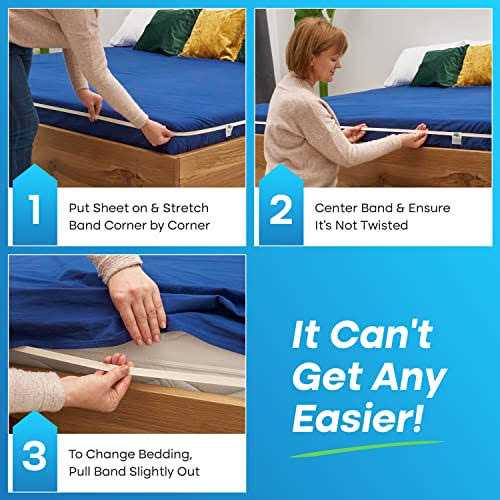 1

Put Sheet on & Stretch Band Corner by Corner

2

Center Band & Ensure It's Not Twisted

3

To Change Bedding, Pull Band Slightly Out

It Can't Get Any Easier!