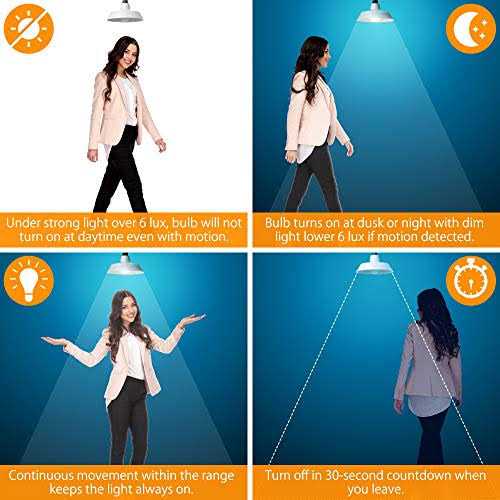 Under strong light over 6 lux, bulb will not turn on at daytime even with motion.

Bulb turns on at dusk or night with dim light lower 6 lux if motion detected.

Continuous movement within the range keeps the light always on.

Turn off in 30-second countdown when you leave.