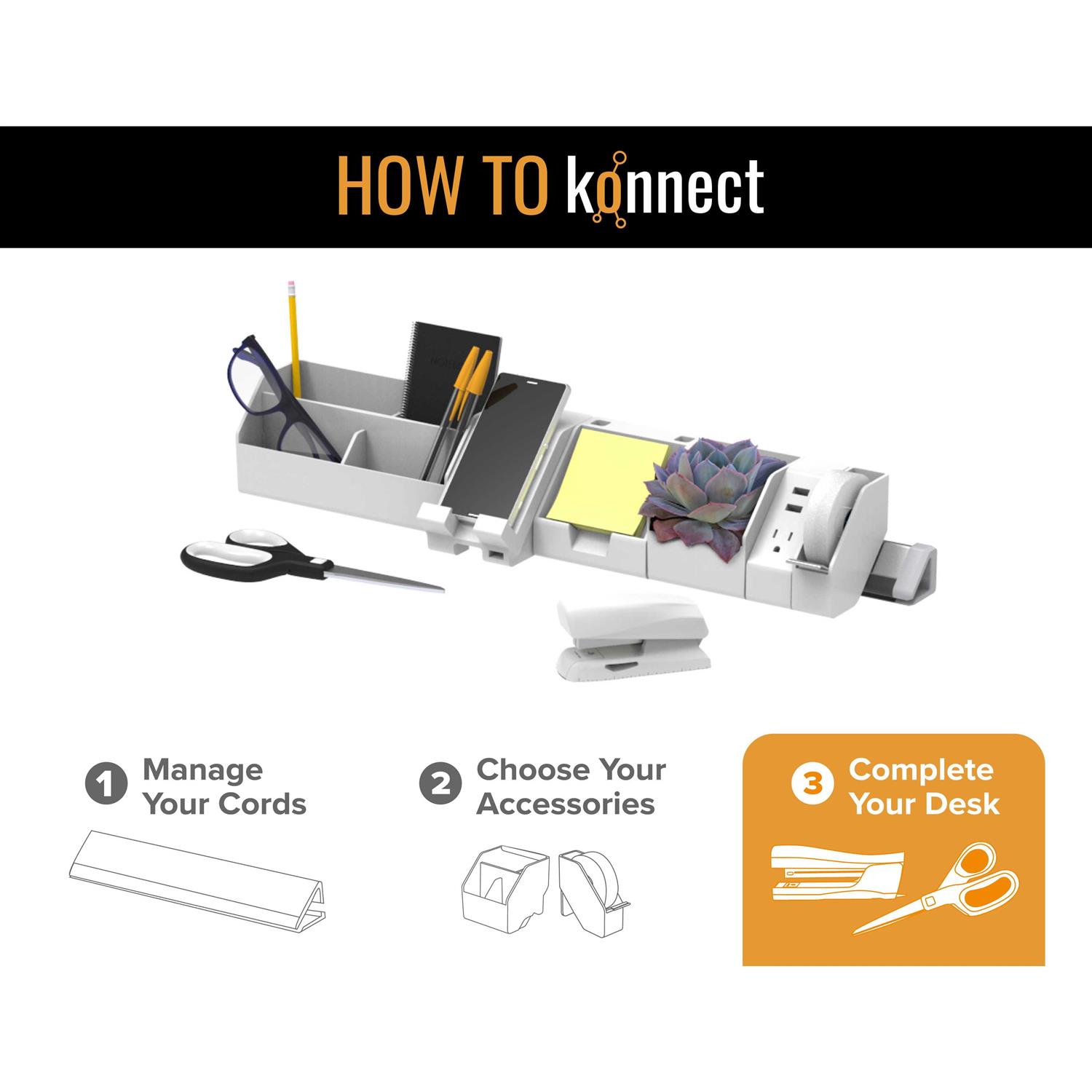 HOW TO konnect

1 Manage Your Cords

2 Choose Your Accessories

3 Complete Your Desk