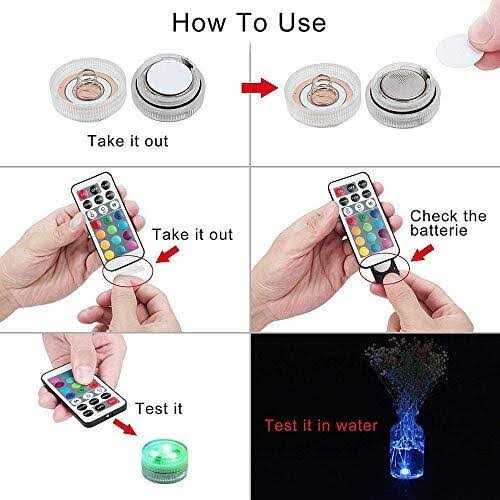 How To Use

Take it out

Take it out

Check the batterie

Test it

Test it in water