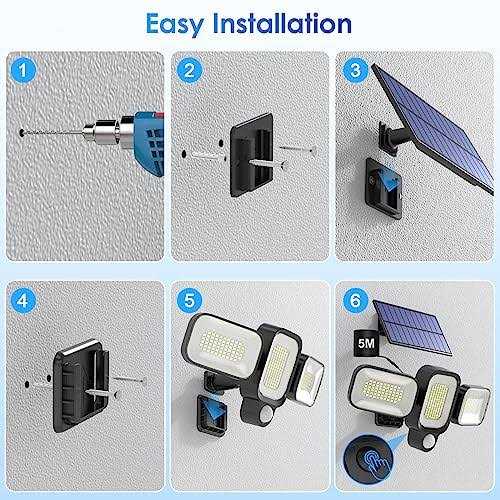 Easy Installation

1

2

3

4

5

6

5M