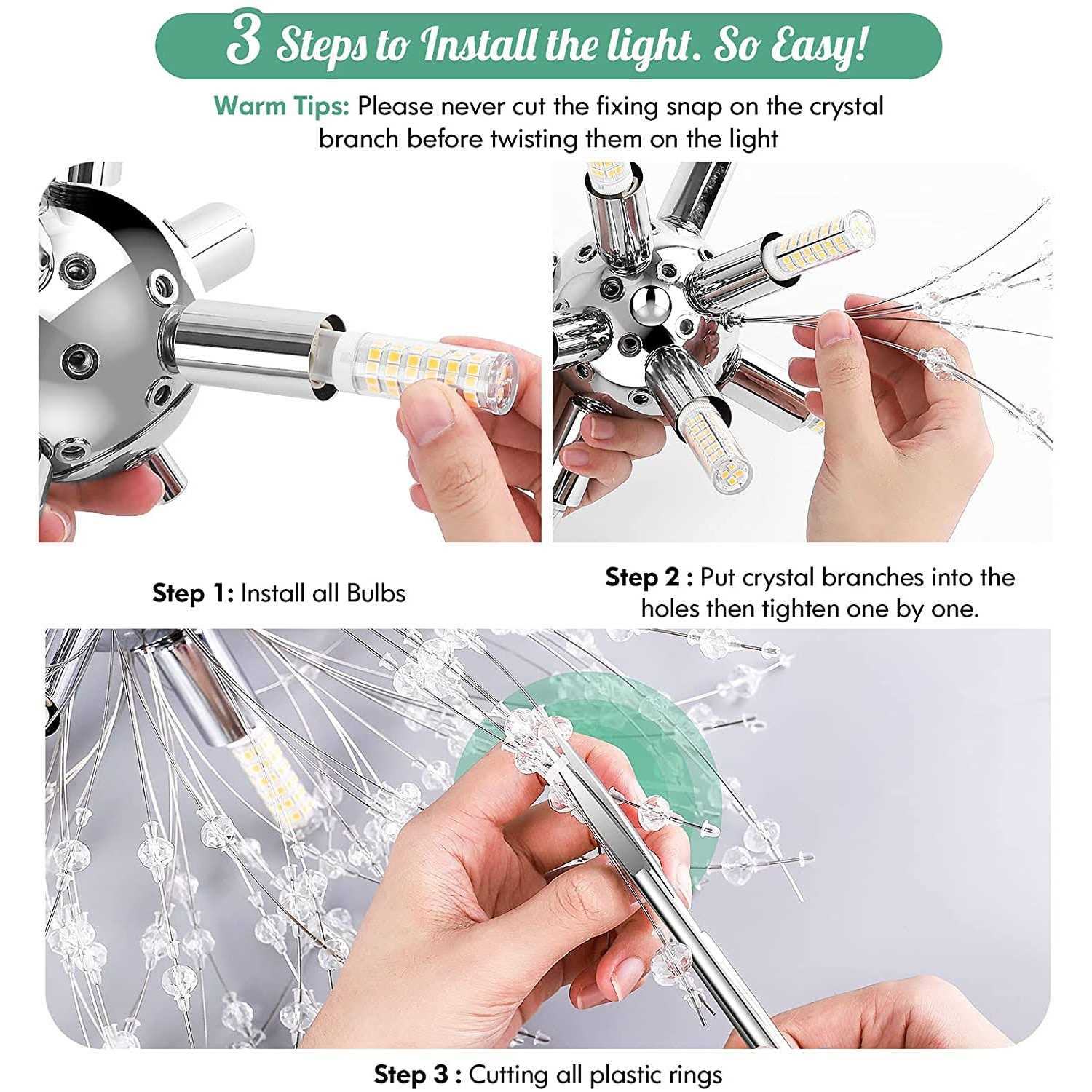 3 Steps to Install the light. So Easy!

Warm Tips: Please never cut the fixing snap on the crystal branch before twisting them on the light

Step 1: Install all Bulbs

Step 2 : Put crystal branches into the holes then tighten one by one.

Step 3 : Cutting all plastic rings