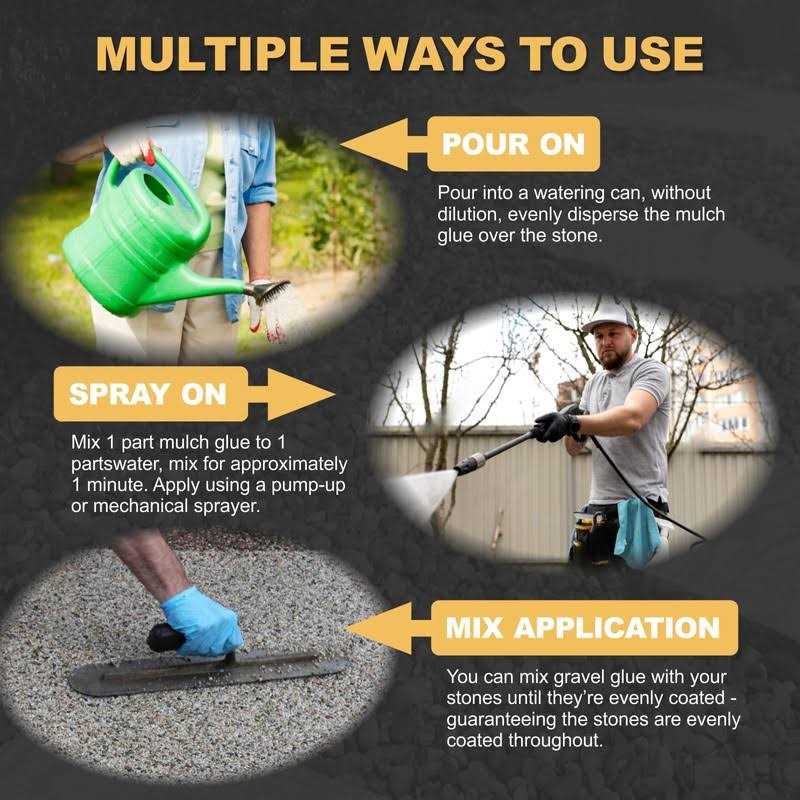 MULTIPLE WAYS TO USE

POUR ON

Pour into a watering can, without dilution, evenly disperse the mulch glue over the stone.

SPRAY ON

Mix 1 part mulch glue to 1 partswater, mix for approximately 1 minute. Apply using a pump-up or mechanical sprayer.

MIX APPLICATION

You can mix gravel glue with your stones until they're evenly coated - guaranteeing the stones are evenly coated throughout.