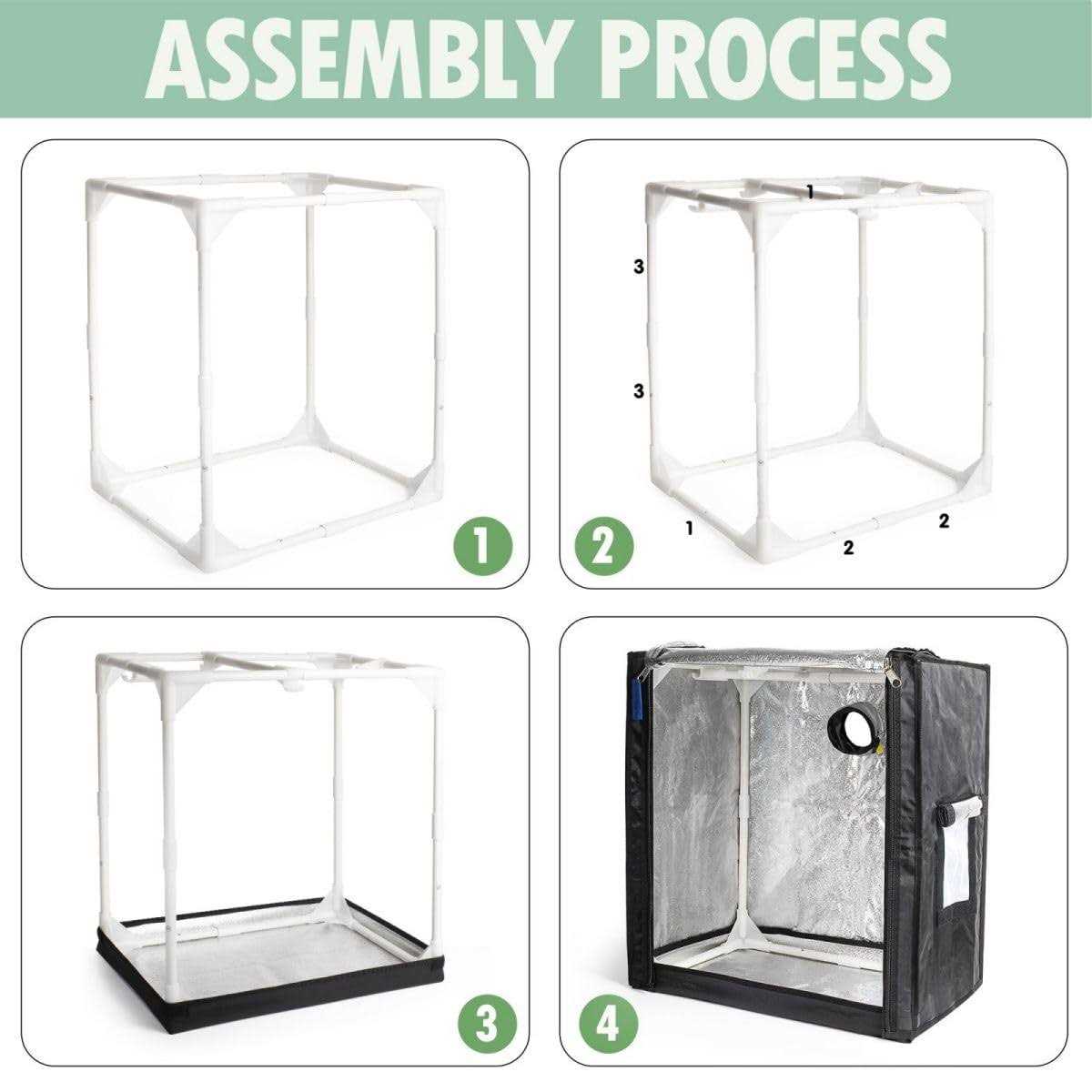 ASSEMBLY PROCESS

1

1
3
3
1
2
2
2

3

4