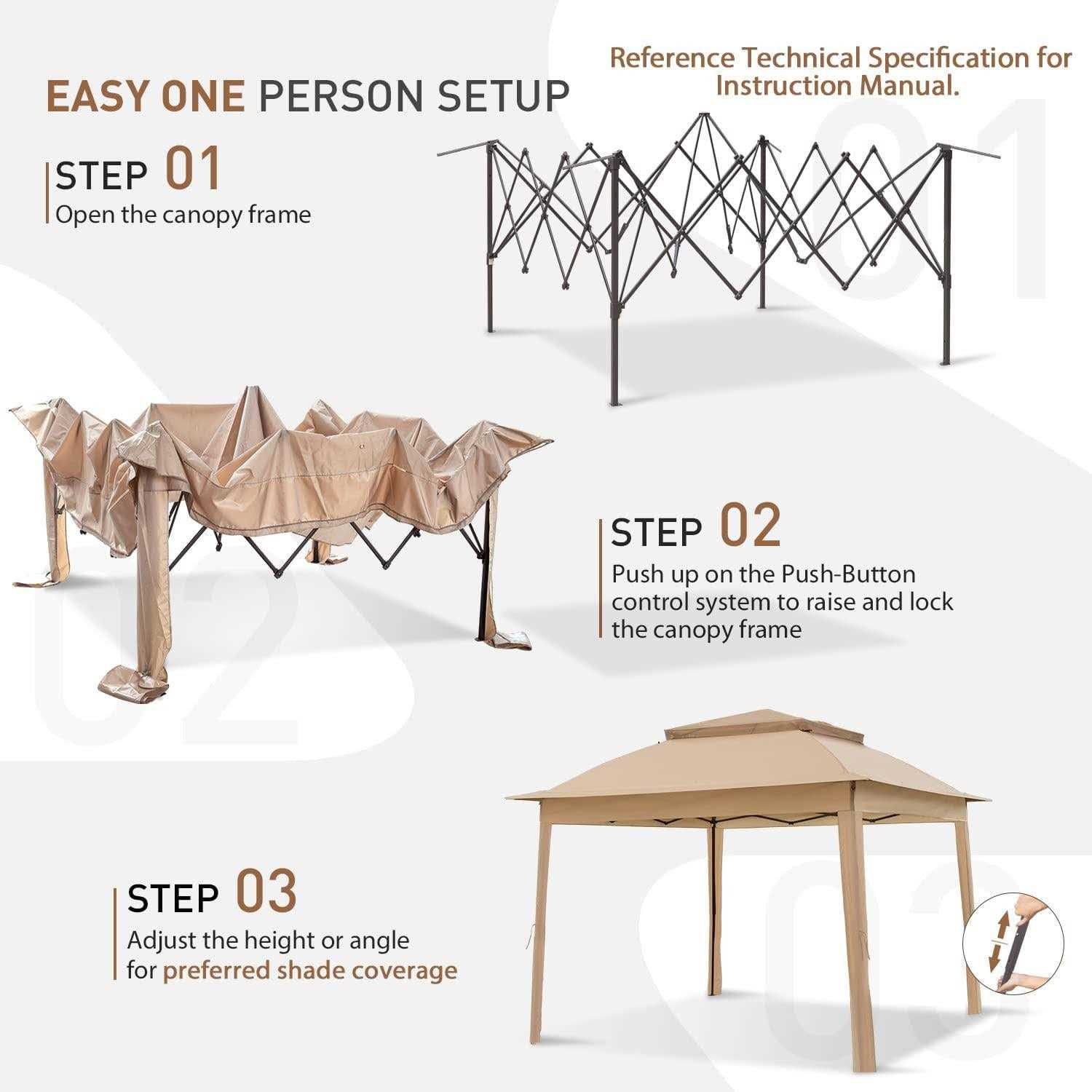 EASY ONE PERSON SETUP

Reference Technical Specification for Instruction Manual.

STEP 01
Open the canopy frame

01

STEP 02
Push up on the Push-Button control system to raise and lock the canopy frame

02

STEP 03
Adjust the height or angle for preferred shade coverage

03