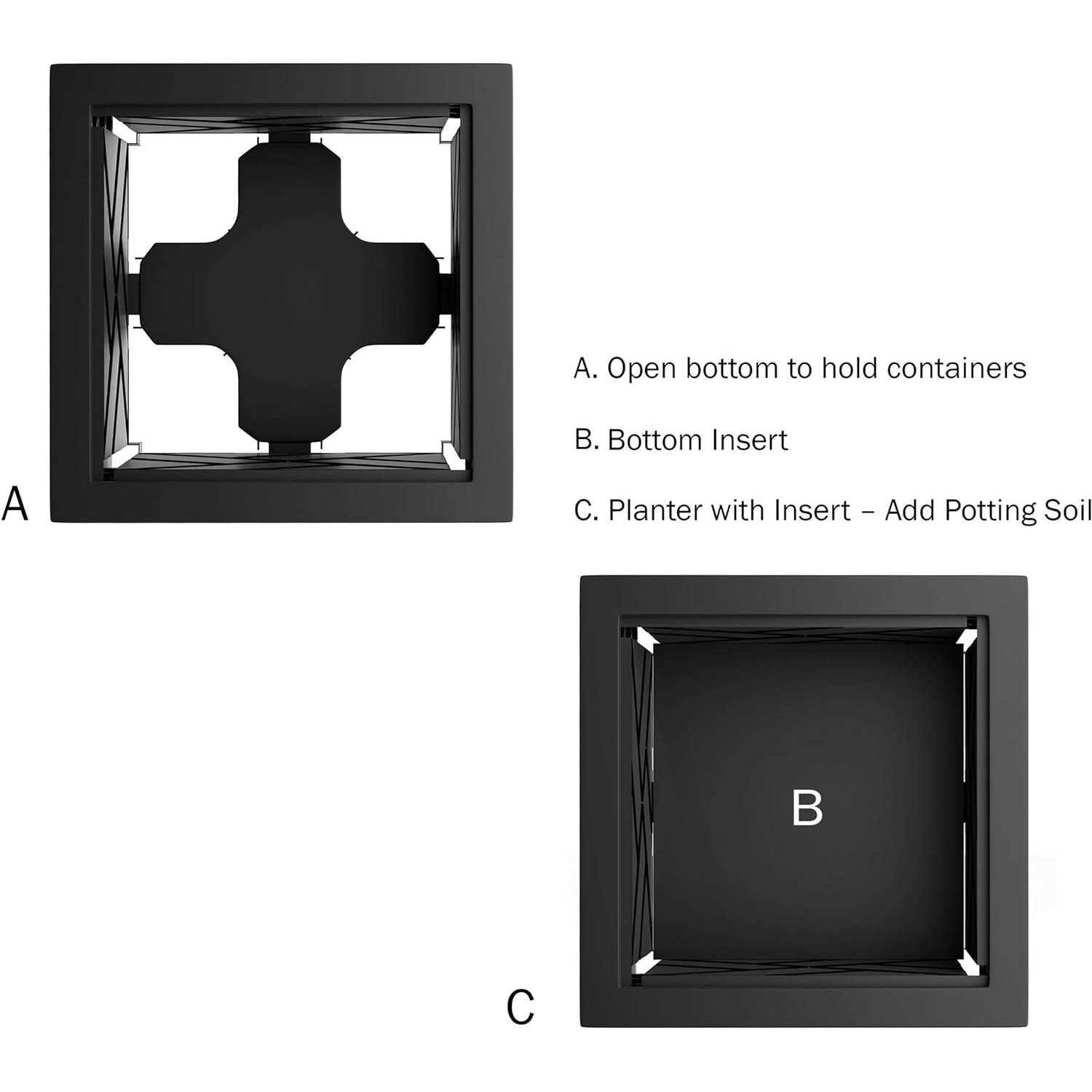 A

A. Open bottom to hold containers

B. Bottom Insert

C. Planter with Insert – Add Potting Soil

B

C