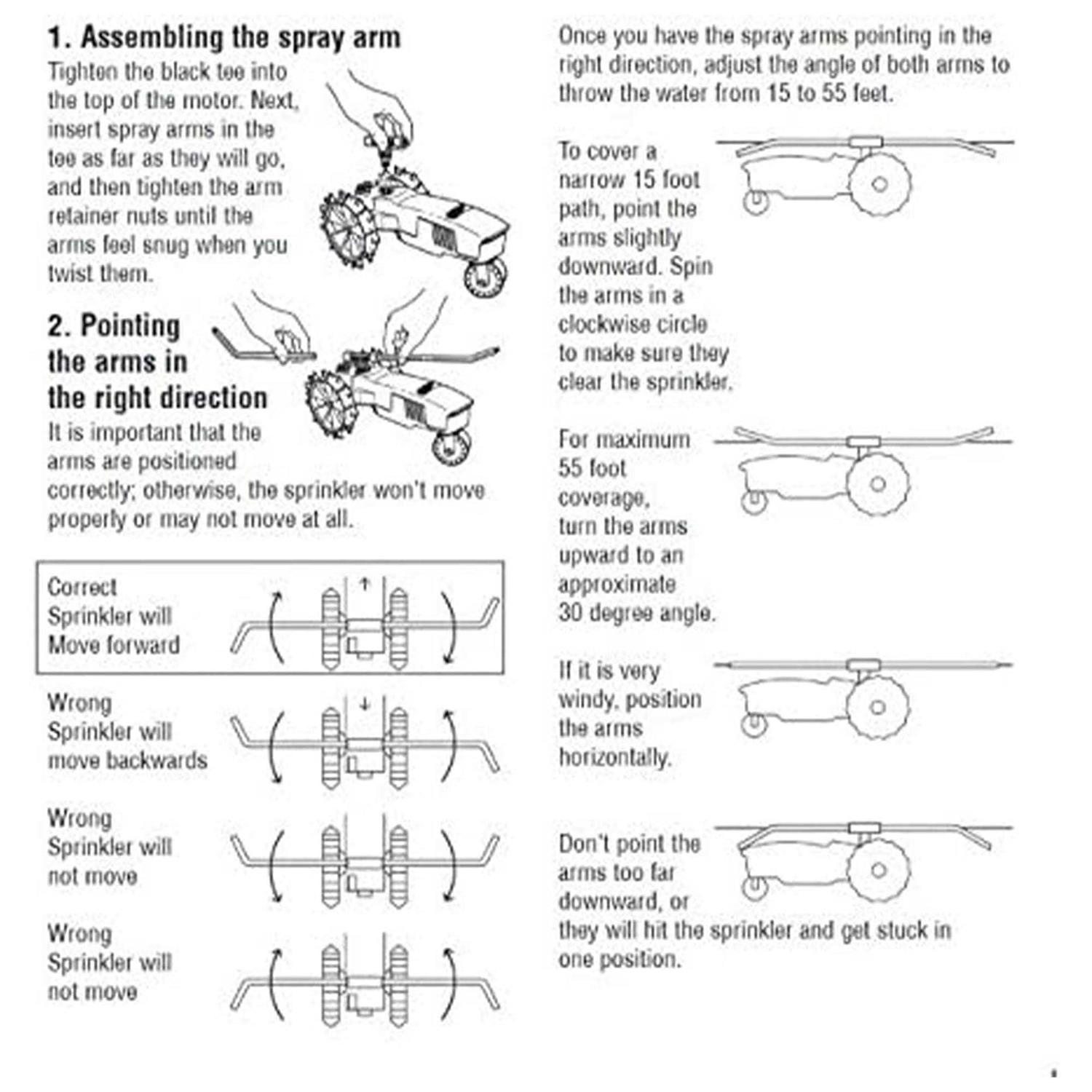 1. Assembling the spray arm
Tighten the black tee into the top of the motor. Next, insert spray arms in the tee as far as they will go, and then tighten the arm retainer nuts until the arms feel snug when you twist them.

2. Pointing the arms in the right direction
It is important that the arms are positioned correctly; otherwise, the sprinkler won't move properly or may not move at all.

Correct
Sprinkler will
Move forward

Wrong
Sprinkler will
move backwards

Wrong
Sprinkler will
not move

Wrong
Sprinkler will
not move

Once you have the spray arms pointing in the right direction, adjust the angle of both arms to throw the water from 15 to 55 feet.

To cover a narrow 15 foot path, point the arms slightly downward. Spin the arms in a clockwise circle to make sure they clear the sprinkler.

For maximum 55 foot coverage, turn the arms upward to an approximate 30 degree angle.

If it is very windy, position the arms horizontally.

Don't point the arms too far downward, or they will hit the sprinkler and get stuck in one position.