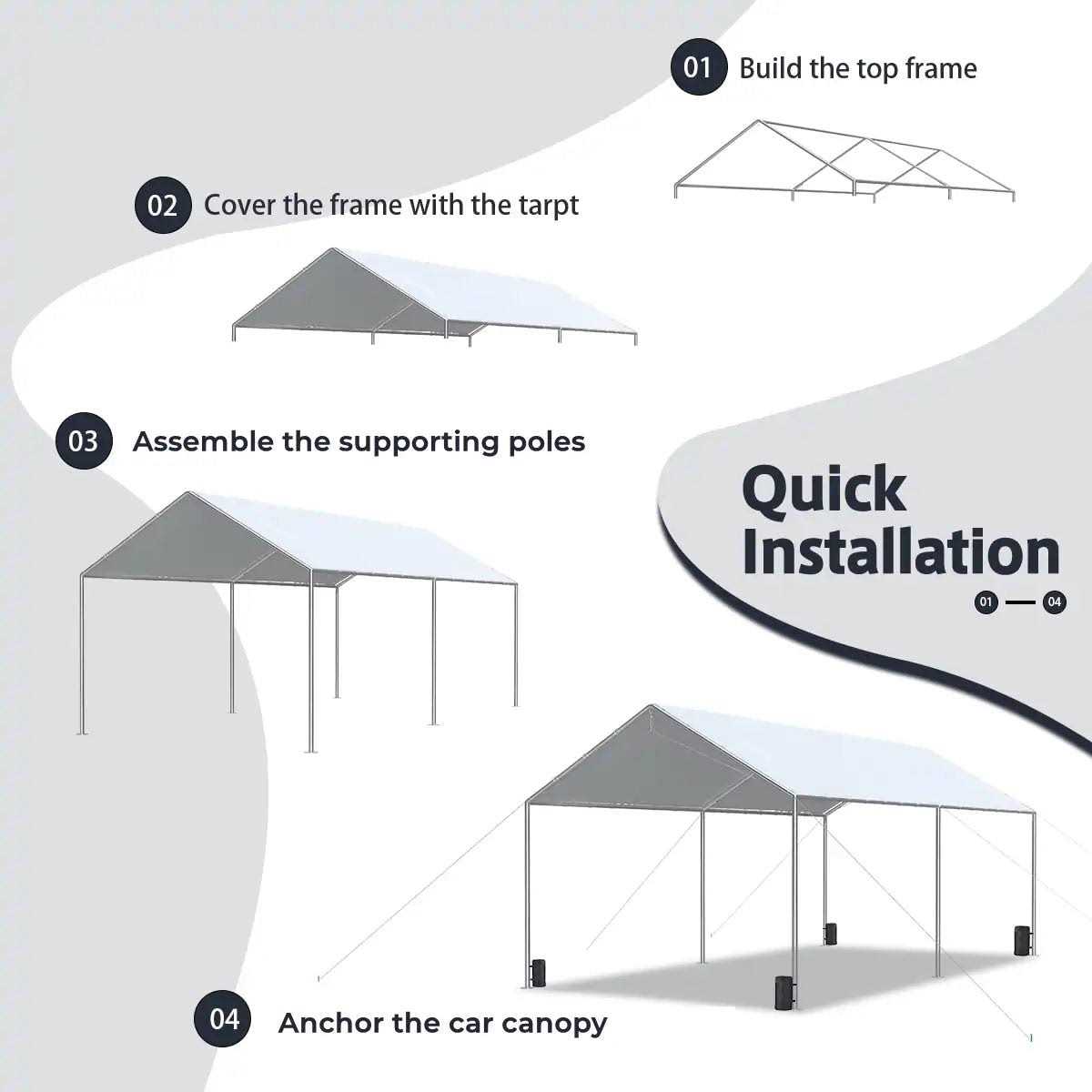 01 Build the top frame

02 Cover the frame with the tarpt

03 Assemble the supporting poles

Quick Installation

01 — 04

04 Anchor the car canopy