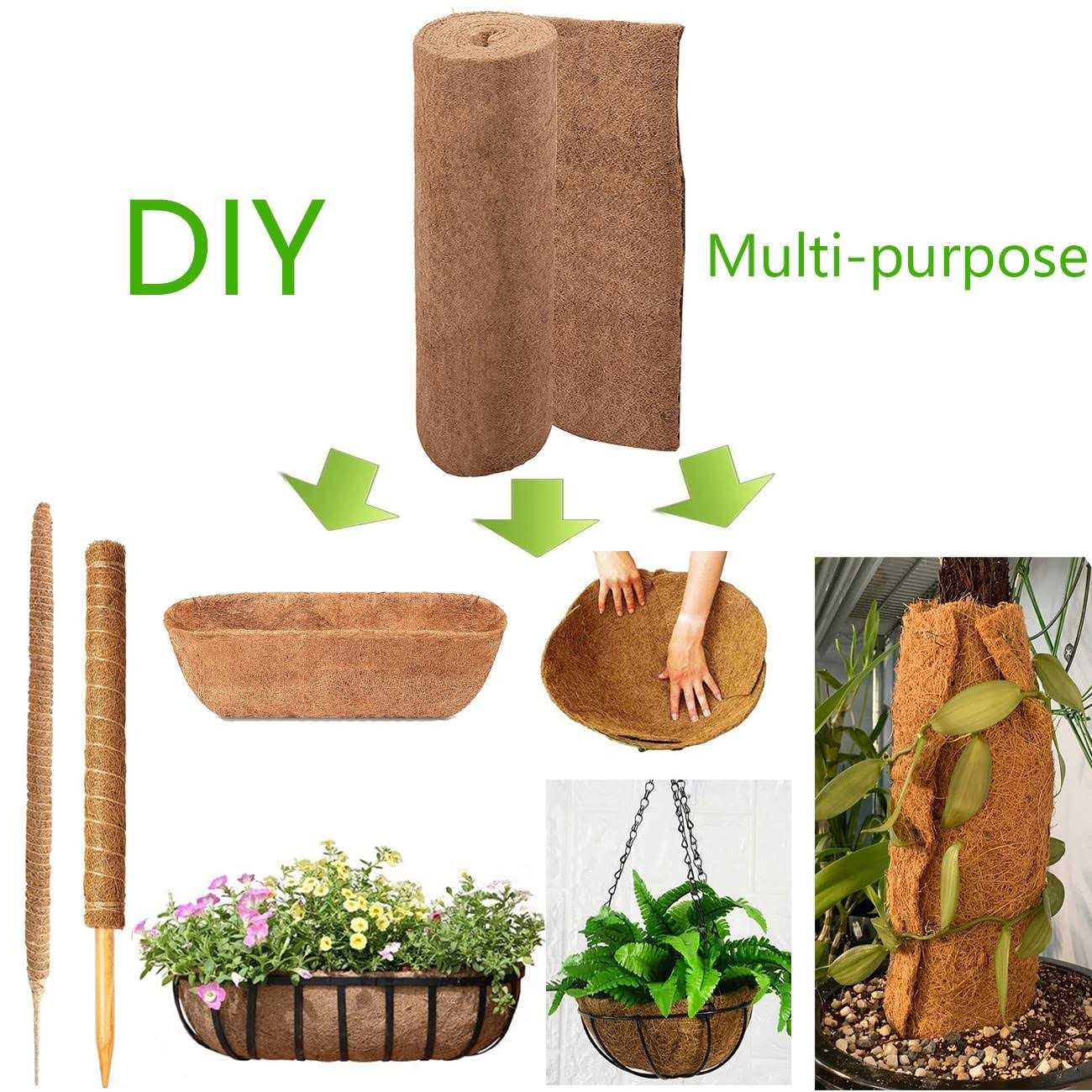 DIY

Multi-purpose