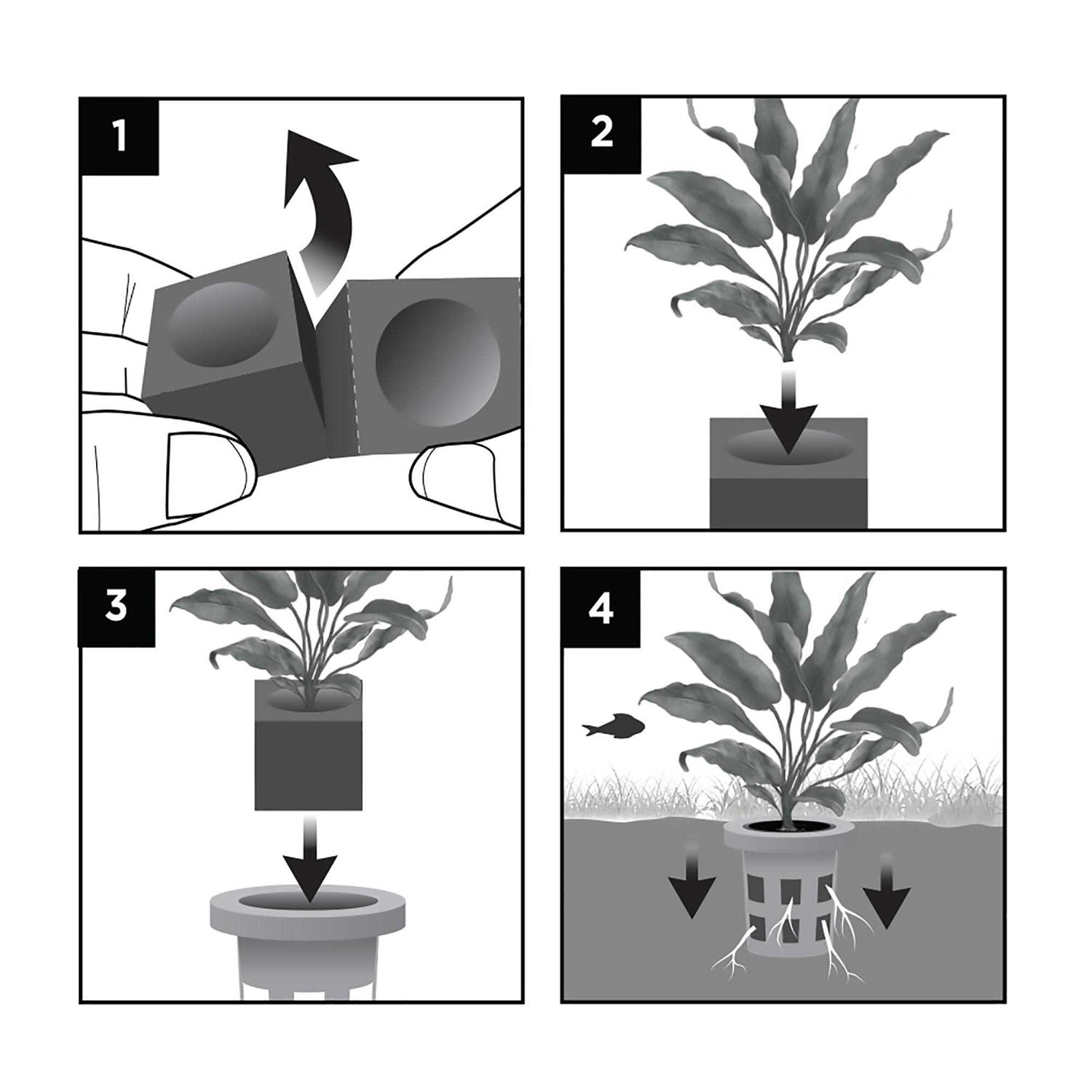 1

2

3

4