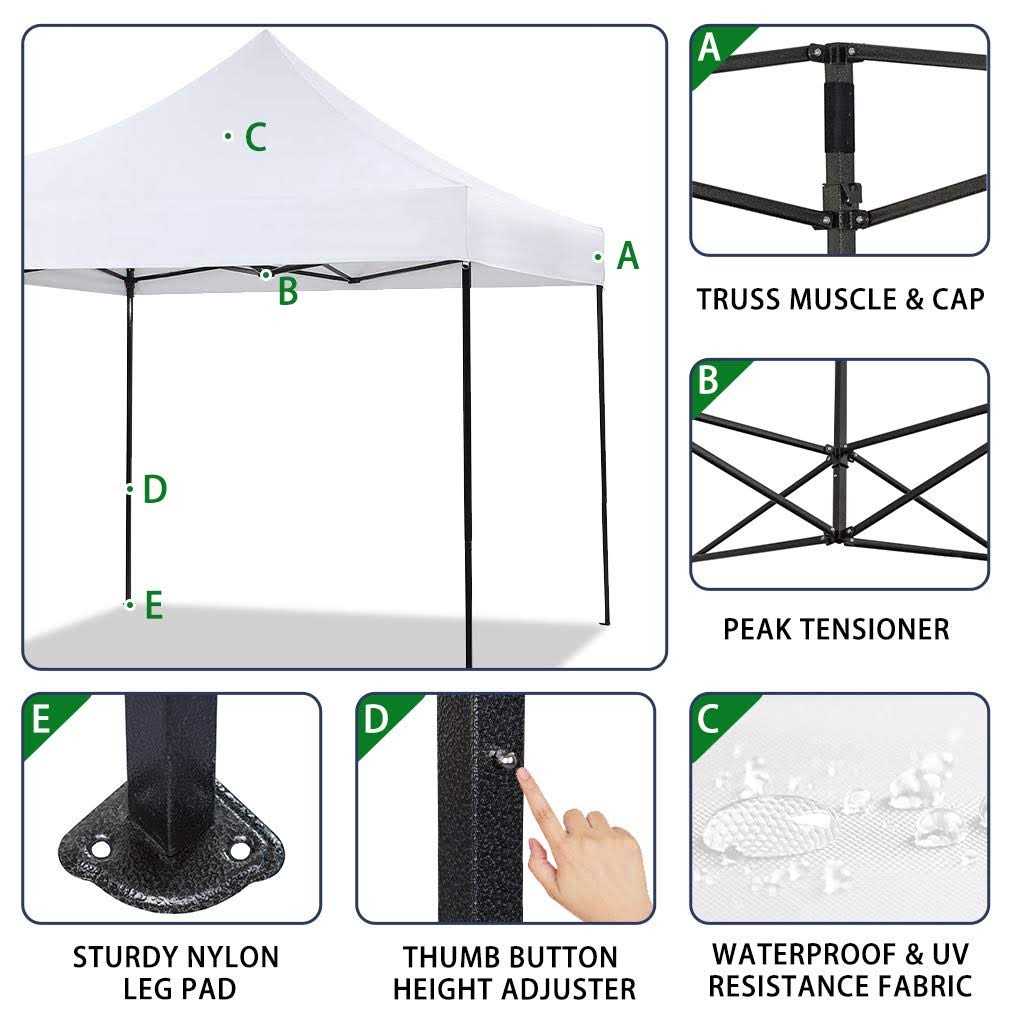 C
A
B
D
E

A
TRUSS MUSCLE & CAP

B
PEAK TENSIONER

E
STURDY NYLON LEG PAD

D
THUMB BUTTON HEIGHT ADJUSTER

C
WATERPROOF & UV RESISTANCE FABRIC