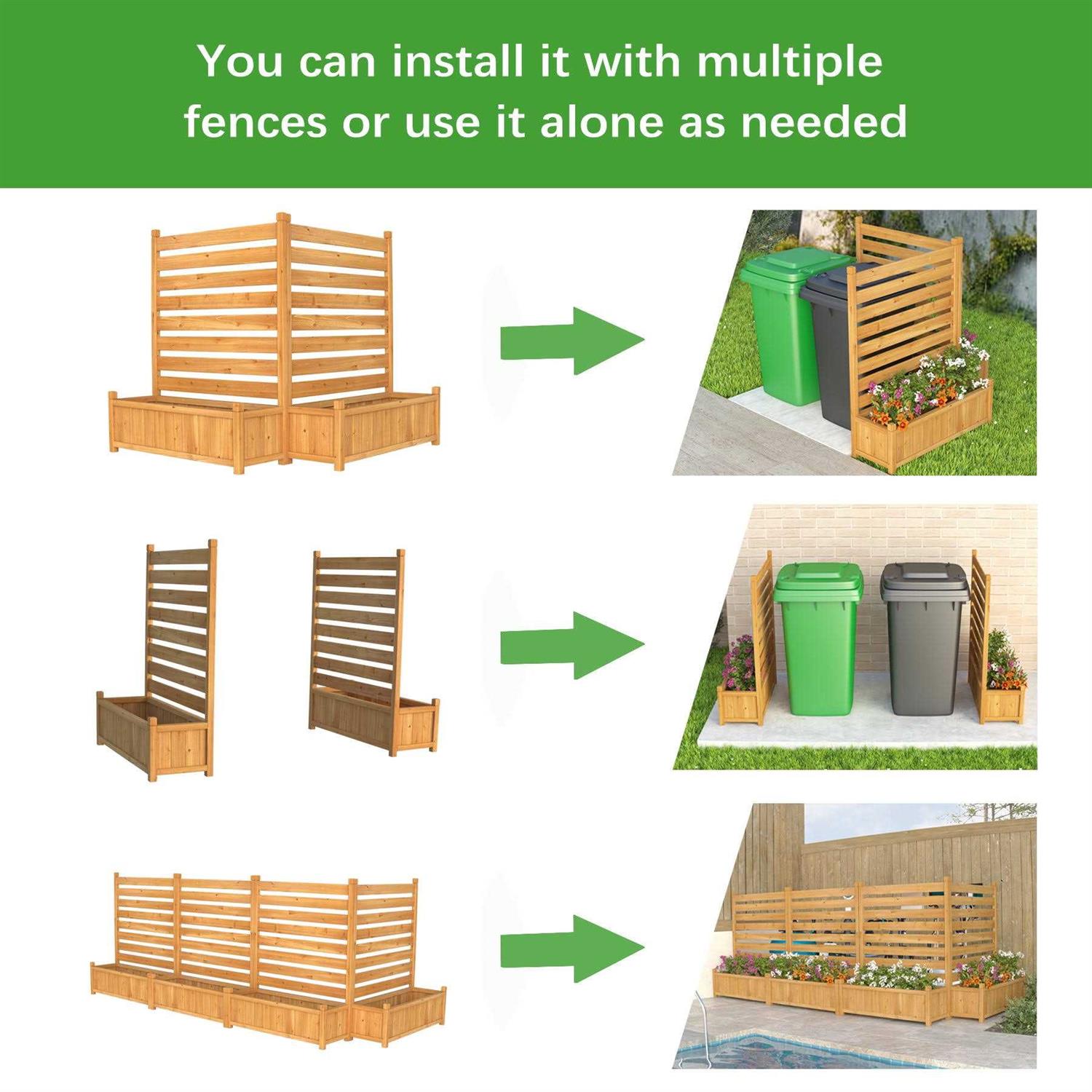 You can install it with multiple fences or use it alone as needed