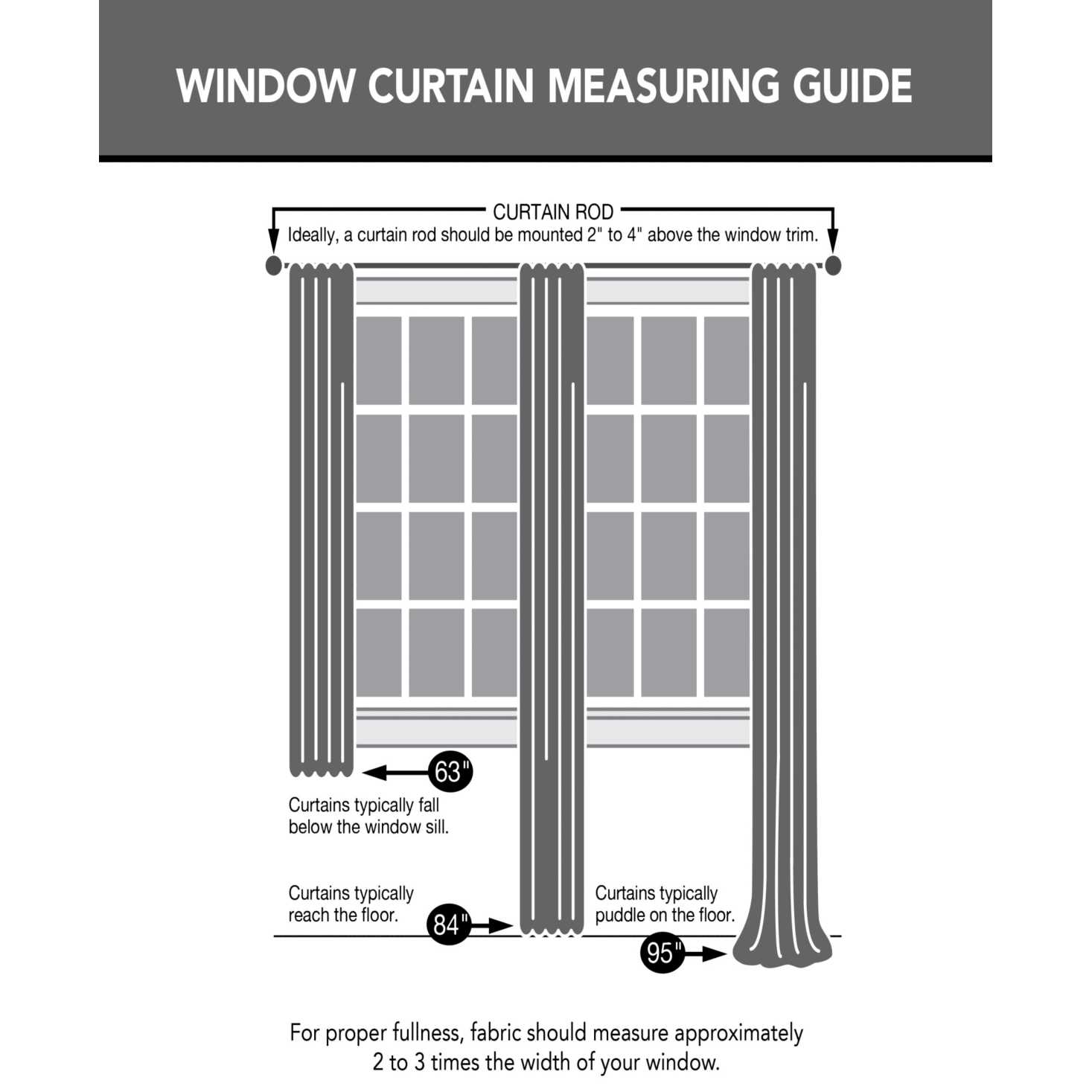 WINDOW CURTAIN MEASURING GUIDE

CURTAIN ROD
Ideally, a curtain rod should be mounted 2" to 4" above the window trim.

63"

Curtains typically fall below the window sill.

Curtains typically reach the floor.

84"

Curtains typically puddle on the floor.

95"

For proper fullness, fabric should measure approximately 2 to 3 times the width of your window.